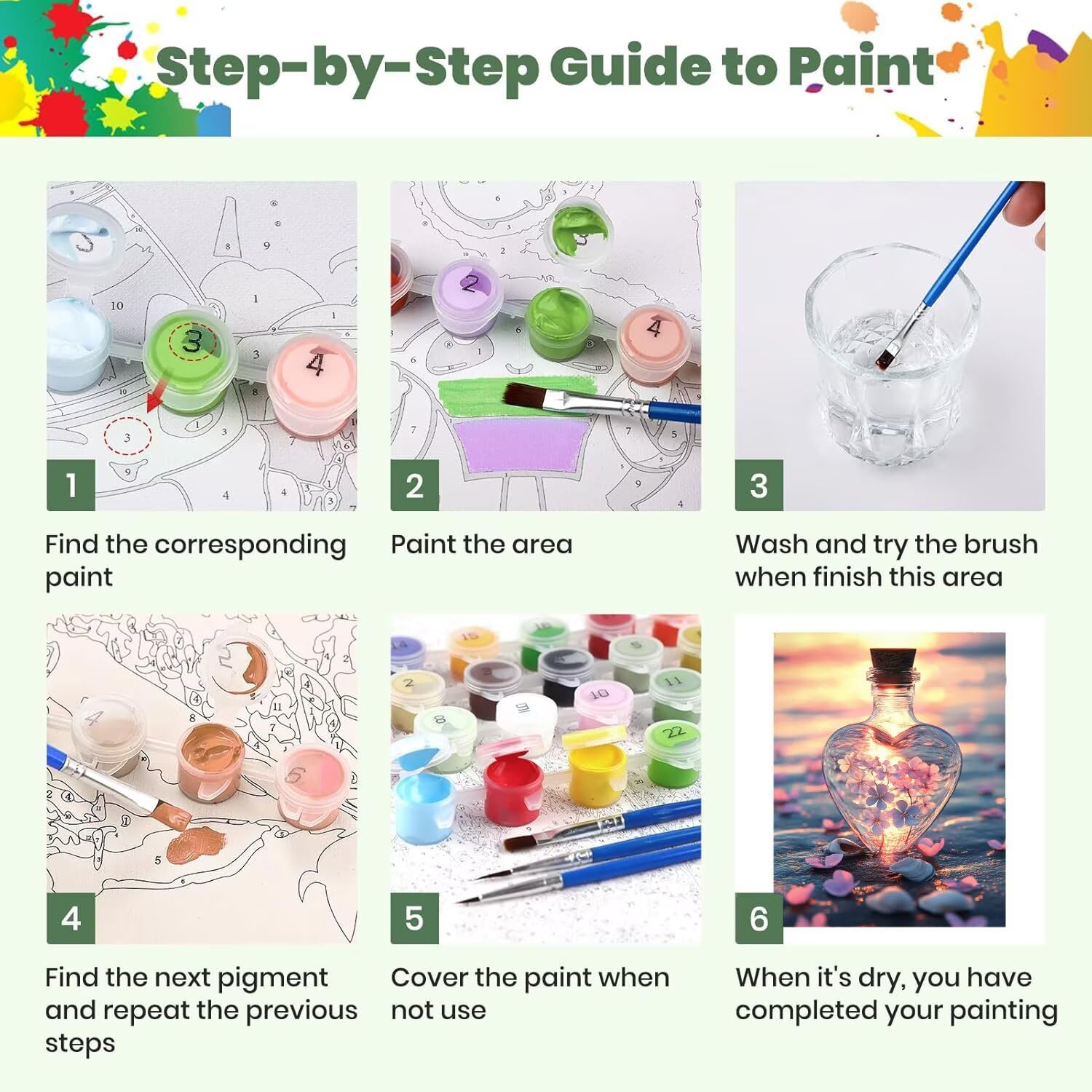 Step-by-Step Guide to Paint

1

Find the corresponding paint

2

Paint the area

3

Wash and try the brush when finish this area

4

Find the next pigment and repeat the previous steps

5

Cover the paint when not use

6

When it's dry, you have completed your painting