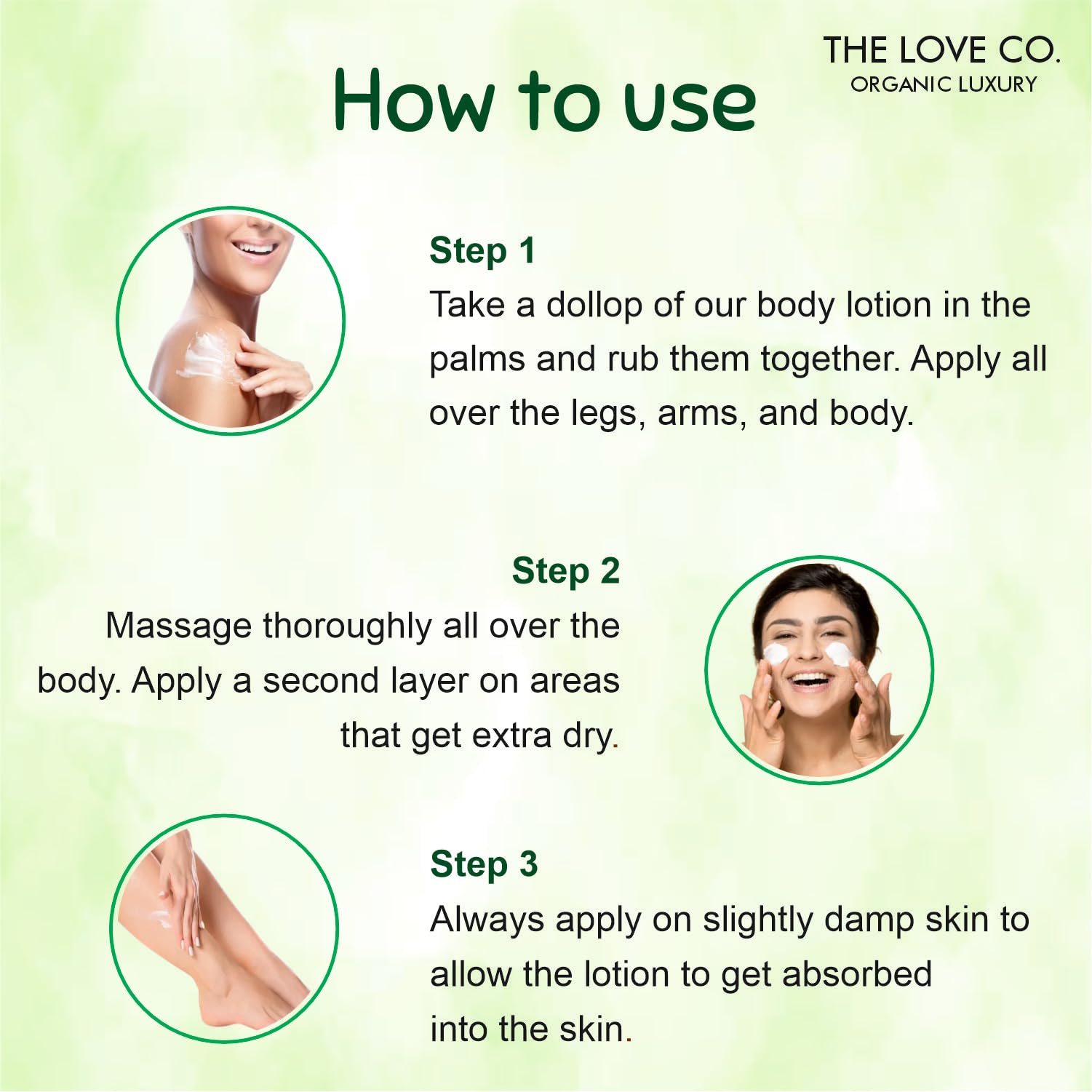 THE LOVE CO.
ORGANIC LUXURY

How to use

Step 1
Take a dollop of our body lotion in the palms and rub them together. Apply all over the legs, arms, and body.

Step 2
Massage thoroughly all over the body. Apply a second layer on areas that get extra dry.

Step 3
Always apply on slightly damp skin to allow the lotion to get absorbed into the skin.