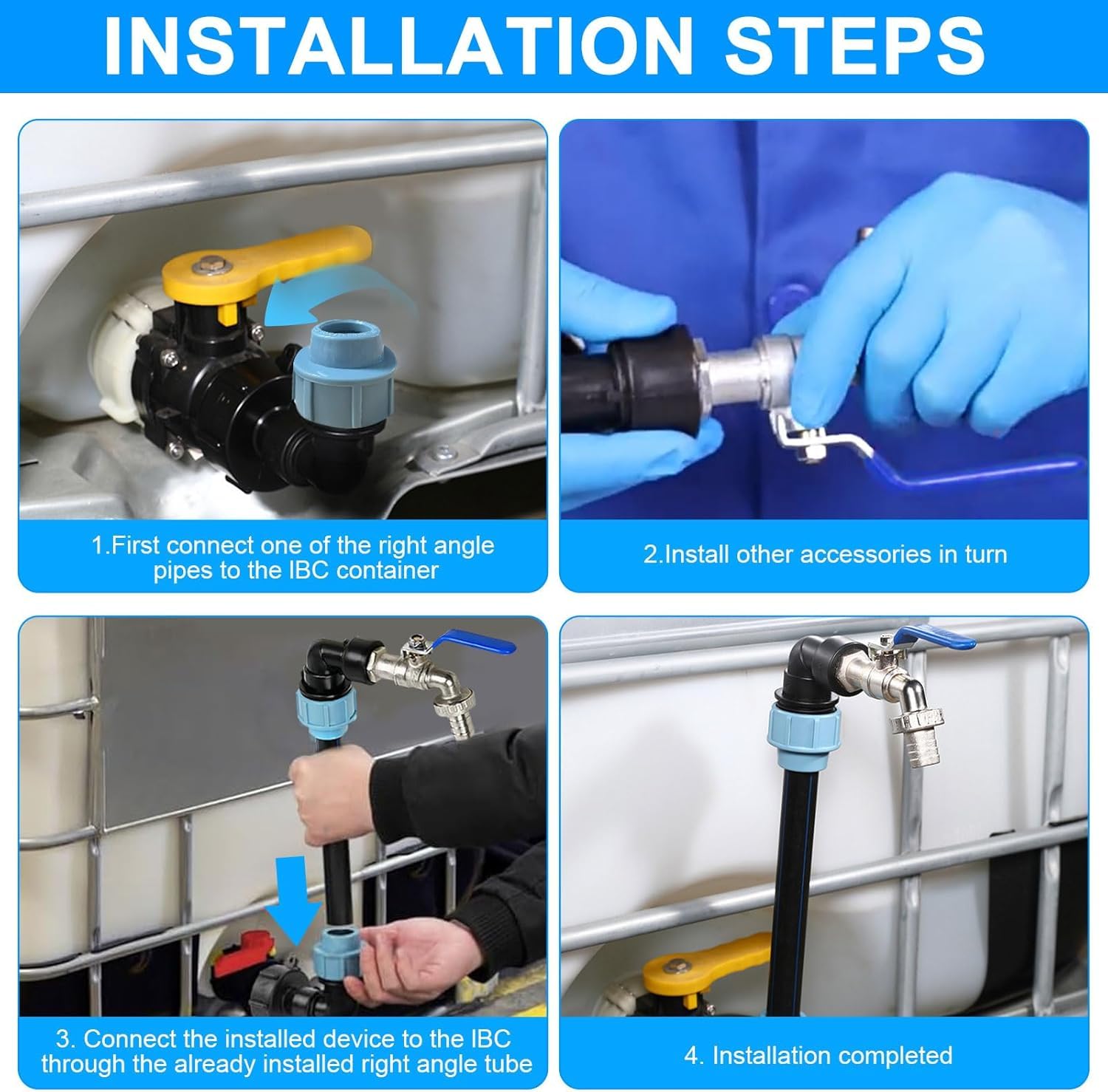 INSTALLATION STEPS

1.First connect one of the right angle pipes to the IBC container

2.Install other accessories in turn

3. Connect the installed device to the IBC through the already installed right angle tube

4. Installation completed