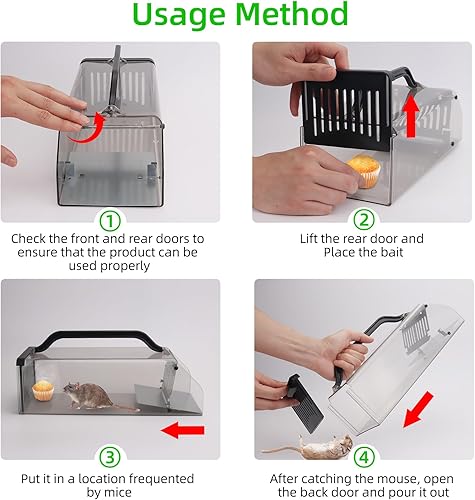 Usage Method

①
Check the front and rear doors to ensure that the product can be used properly

②
Lift the rear door and Place the bait

③
Put it in a location frequented by mice

④
After catching the mouse, open the back door and pour it out