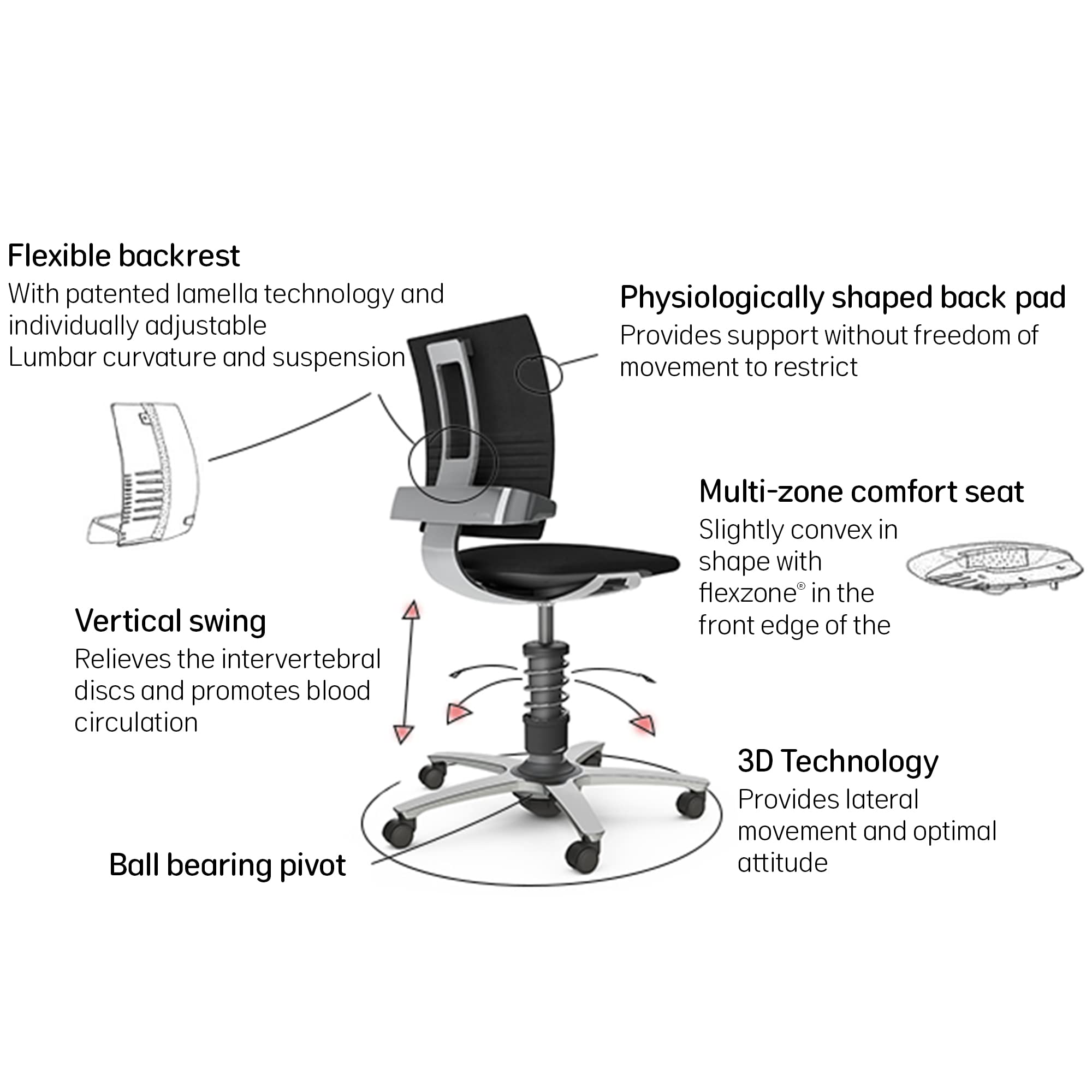 Flexible backrest
With patented lamella technology and individually adjustable
Lumbar curvature and suspension

Physiologically shaped back pad
Provides support without freedom of movement to restrict

Multi-zone comfort seat
Slightly convex in shape with flexzone® in the front edge of the

Vertical swing
Relieves the intervertebral discs and promotes blood circulation

3D Technology
Provides lateral movement and optimal attitude

Ball bearing pivot