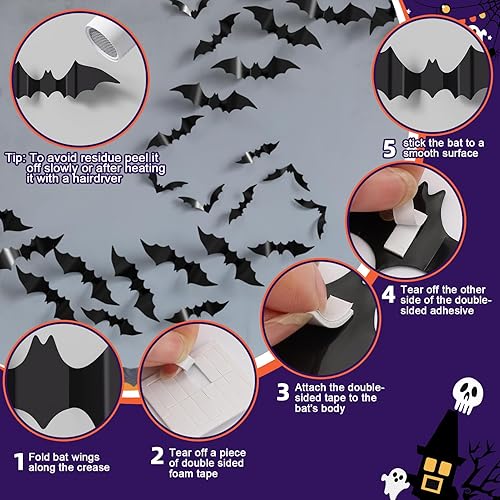 Tip: To avoid residue peel it off slowly or after heating it with a hairdryer

5 stick the bat to a smooth surface

4 Tear off the other side of the double-sided adhesive

3 Attach the double-sided tape to the bat's body

1 Fold bat wings along the crease

2 Tear off a piece of double sided foam tape