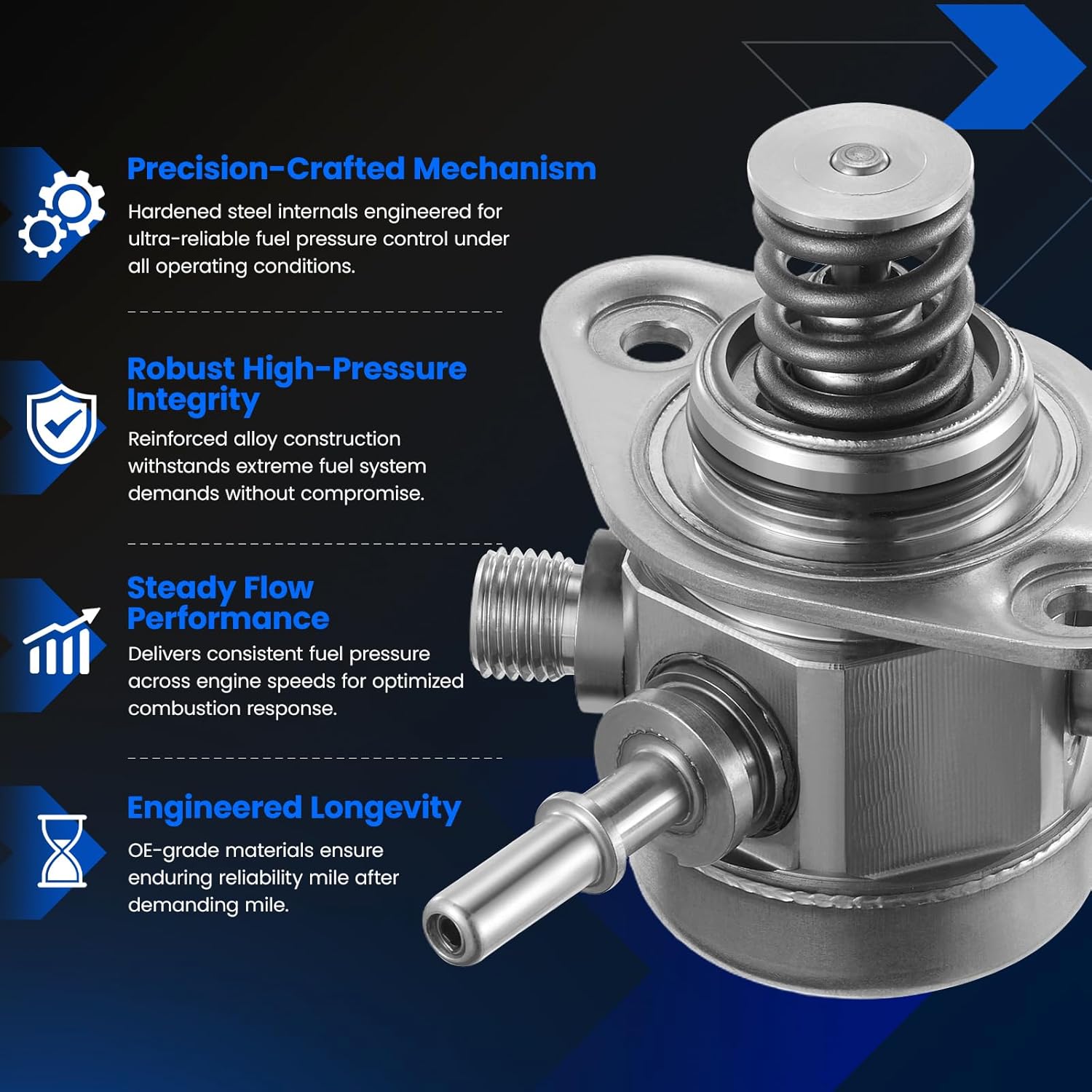 Precision-Crafted Mechanism

Hardened steel internals engineered for ultra-reliable fuel pressure control under all operating conditions.

Robust High-Pressure Integrity

Reinforced alloy construction withstands extreme fuel system demands without compromise.

Steady Flow Performance

Delivers consistent fuel pressure across engine speeds for optimized combustion response.

Engineered Longevity

OE-grade materials ensure enduring reliability mile after demanding mile.