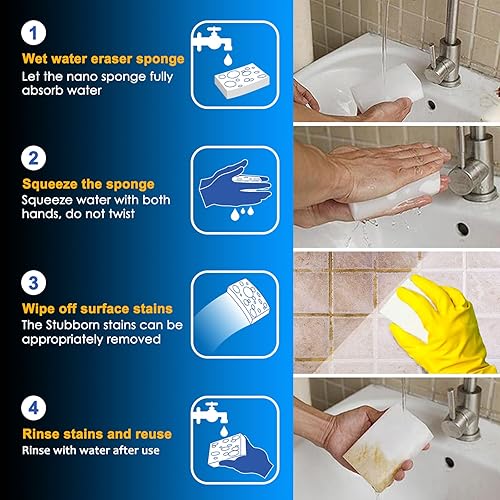 1

Wet water eraser sponge
Let the nano sponge fully absorb water

2

Squeeze the sponge
Squeeze water with both hands, do not twist

3

Wipe off surface stains
The Stubborn stains can be appropriately removed

4

Rinse stains and reuse
Rinse with water after use