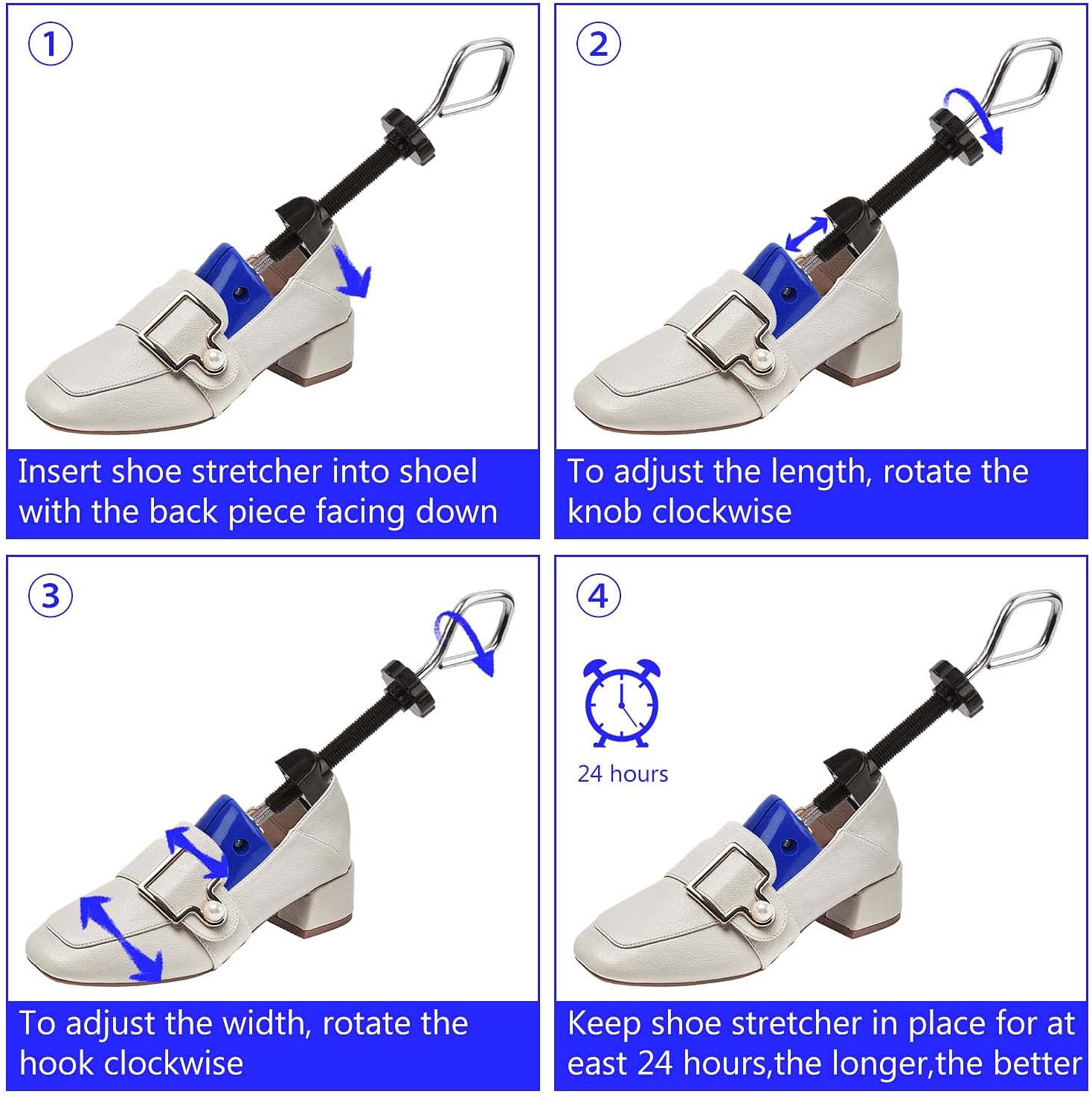 ①

Insert shoe stretcher into shoel with the back piece facing down

②

To adjust the length, rotate the knob clockwise

③

To adjust the width, rotate the hook clockwise

④

24 hours

Keep shoe stretcher in place for at east 24 hours,the longer,the better