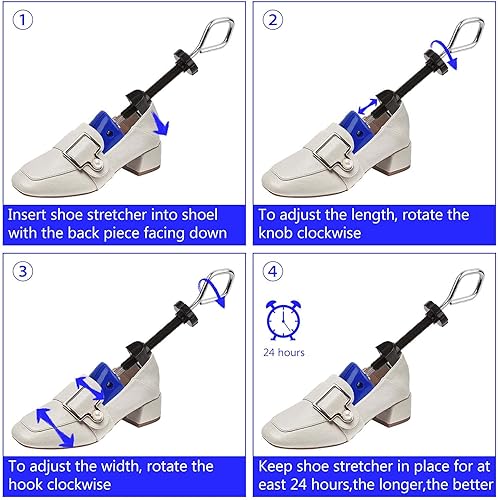 ①

Insert shoe stretcher into shoel with the back piece facing down

②

To adjust the length, rotate the knob clockwise

③

To adjust the width, rotate the hook clockwise

④

24 hours

Keep shoe stretcher in place for at east 24 hours,the longer,the better