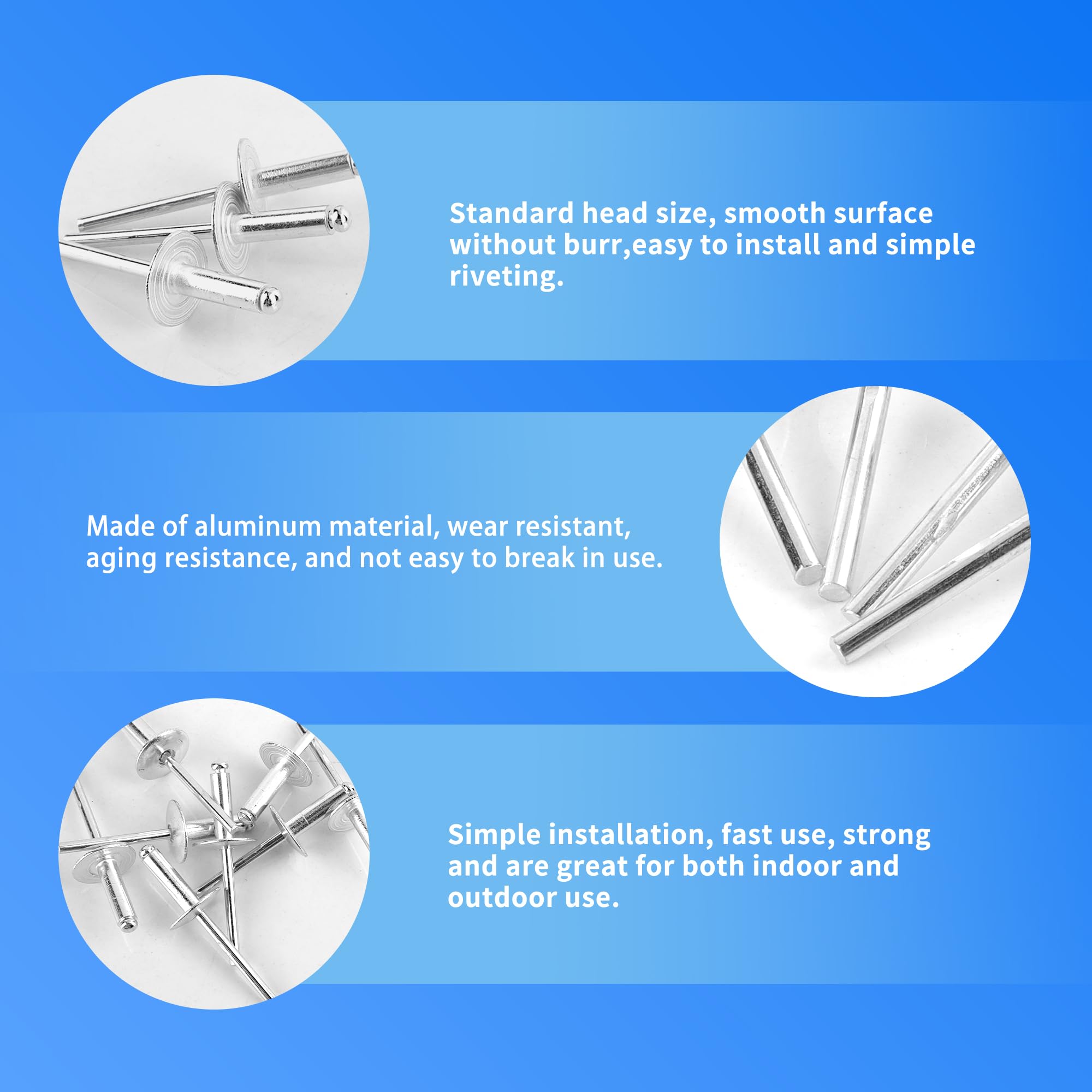 Standard head size, smooth surface without burr,easy to install and simple riveting.

Made of aluminum material, wear resistant, aging resistance, and not easy to break in use.

Simple installation, fast use, strong and are great for both indoor and outdoor use.