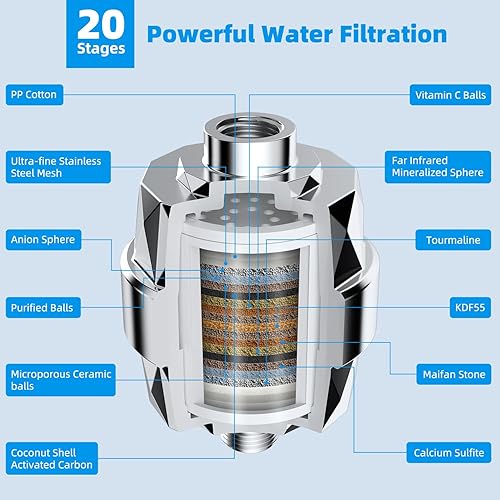 20 Stages

Powerful Water Filtration

PP Cotton

Ultra-fine Stainless Steel Mesh

Anion Sphere

Purified Balls

Microporous Ceramic balls

Coconut Shell Activated Carbon

Vitamin C Balls

Far Infrared Mineralized Sphere

Tourmaline

KDF55

Maifan Stone

Calcium Sulfite