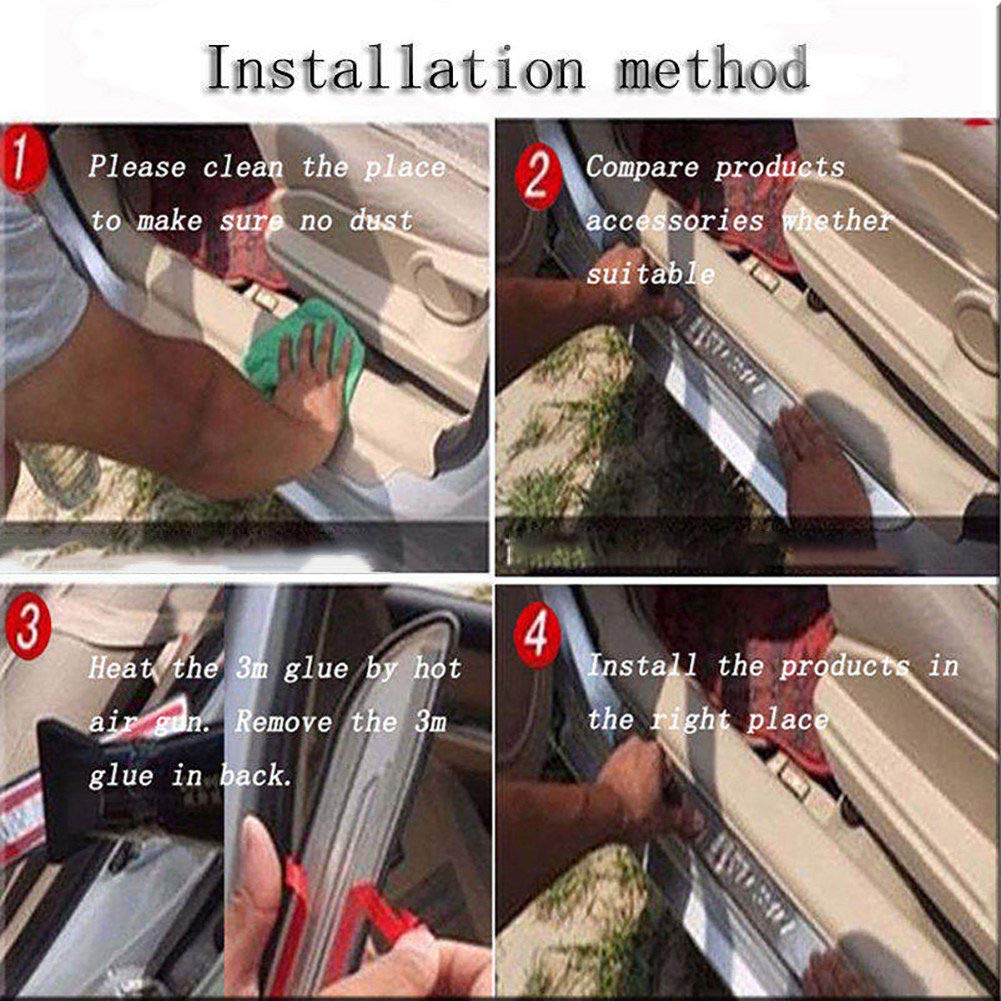 Installation method

1 Please clean the place to make sure no dust

2 Compare products accessories whether suitable

3 Heat the 3m glue by hot air gun. Remove the 3m glue in back.

4 Install the products in the right place