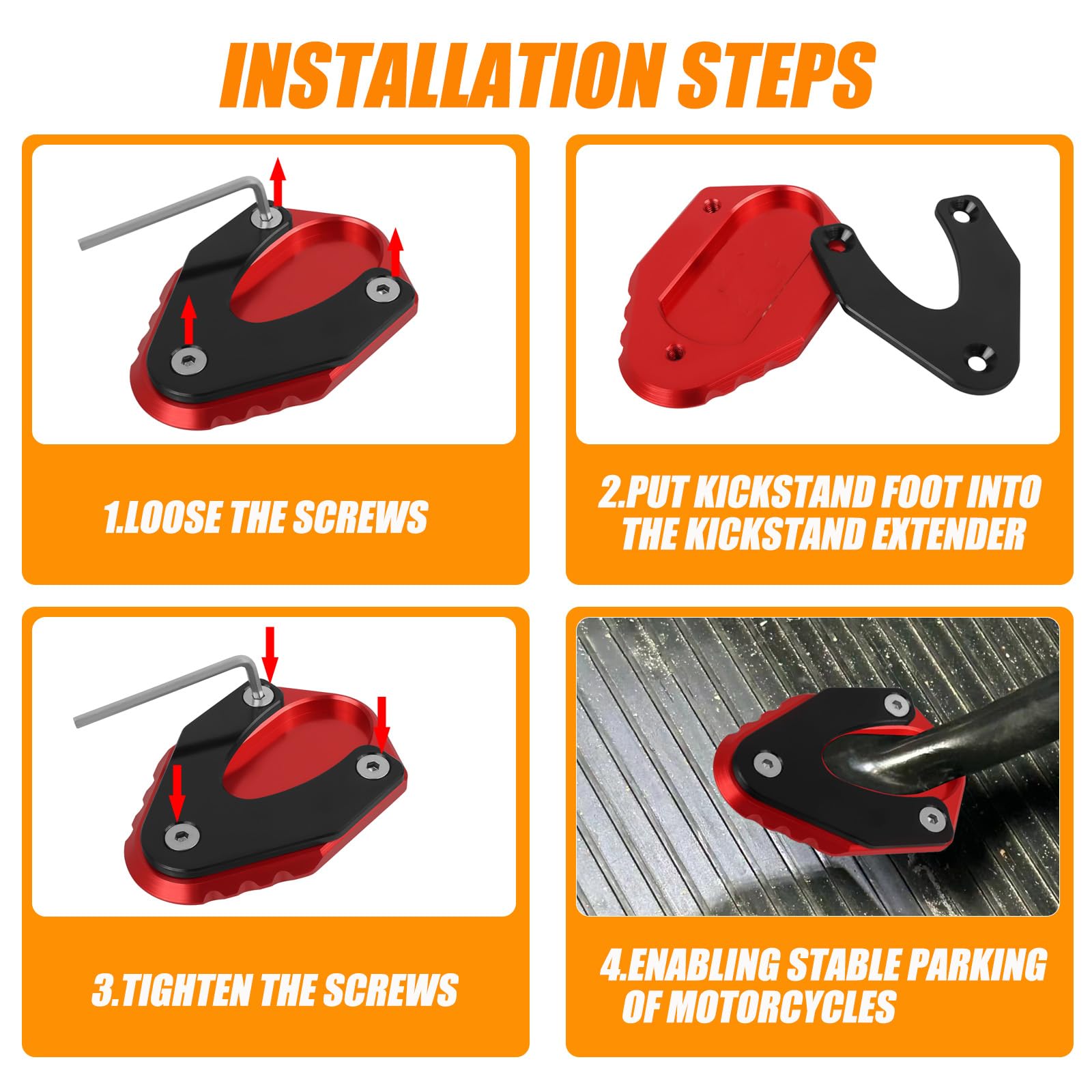 INSTALLATION STEPS

1.LOOSE THE SCREWS

2.PUT KICKSTAND FOOT INTO THE KICKSTAND EXTENDER

3.TIGHTEN THE SCREWS

4.ENABLING STABLE PARKING OF MOTORCYCLES