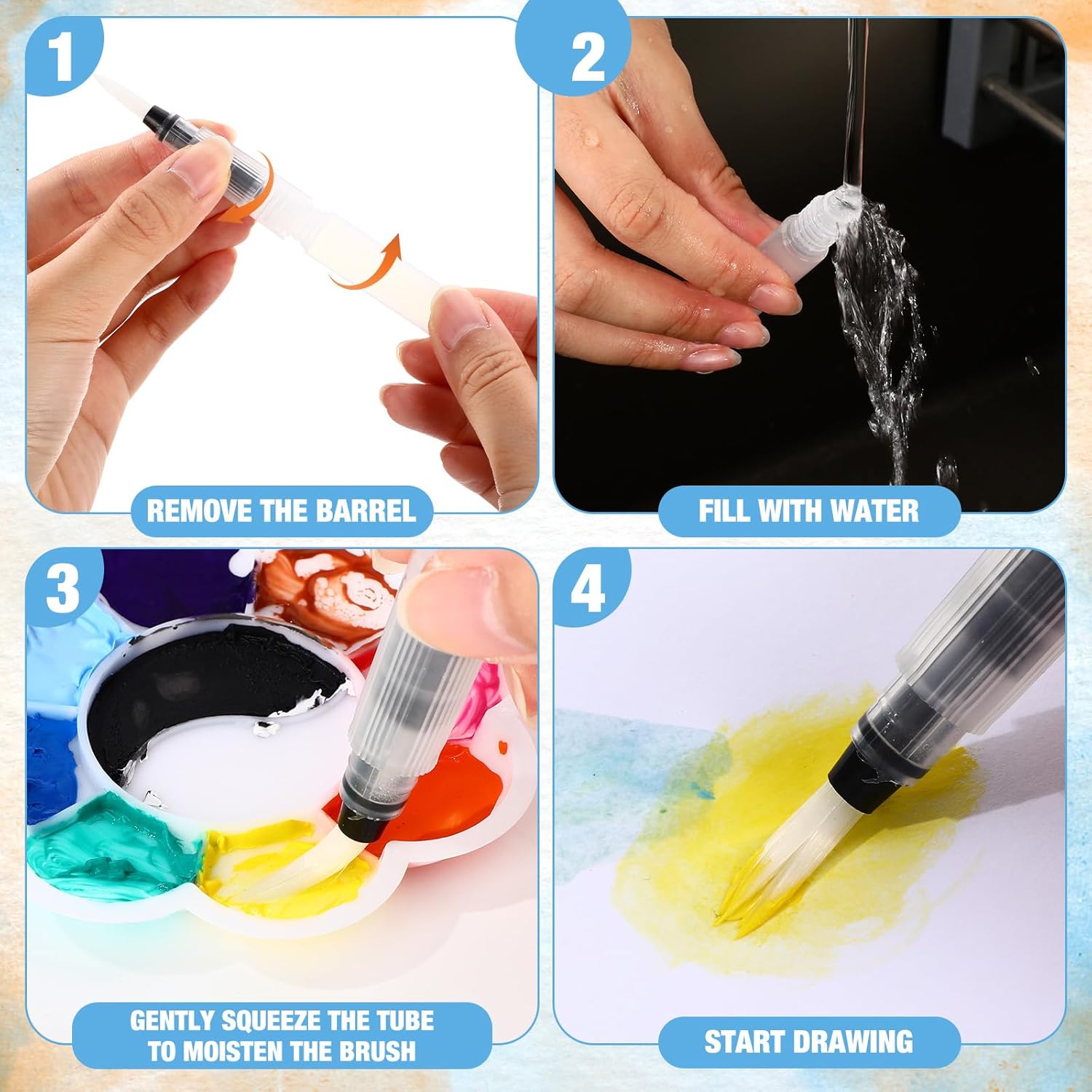 1

REMOVE THE BARREL

2

FILL WITH WATER

3

GENTLY SQUEEZE THE TUBE TO MOISTEN THE BRUSH

4

START DRAWING