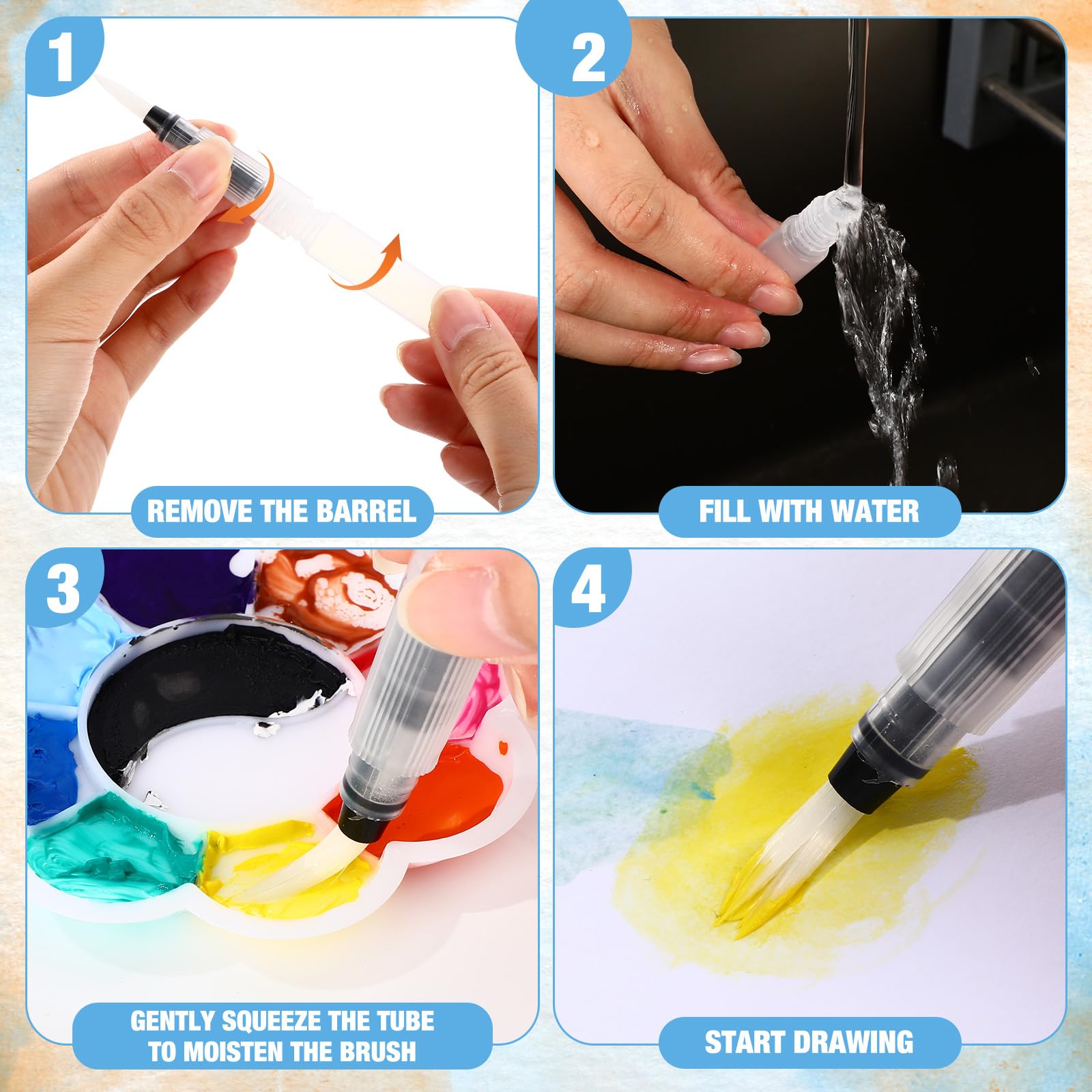 1

REMOVE THE BARREL

2

FILL WITH WATER

3

GENTLY SQUEEZE THE TUBE TO MOISTEN THE BRUSH

4

START DRAWING