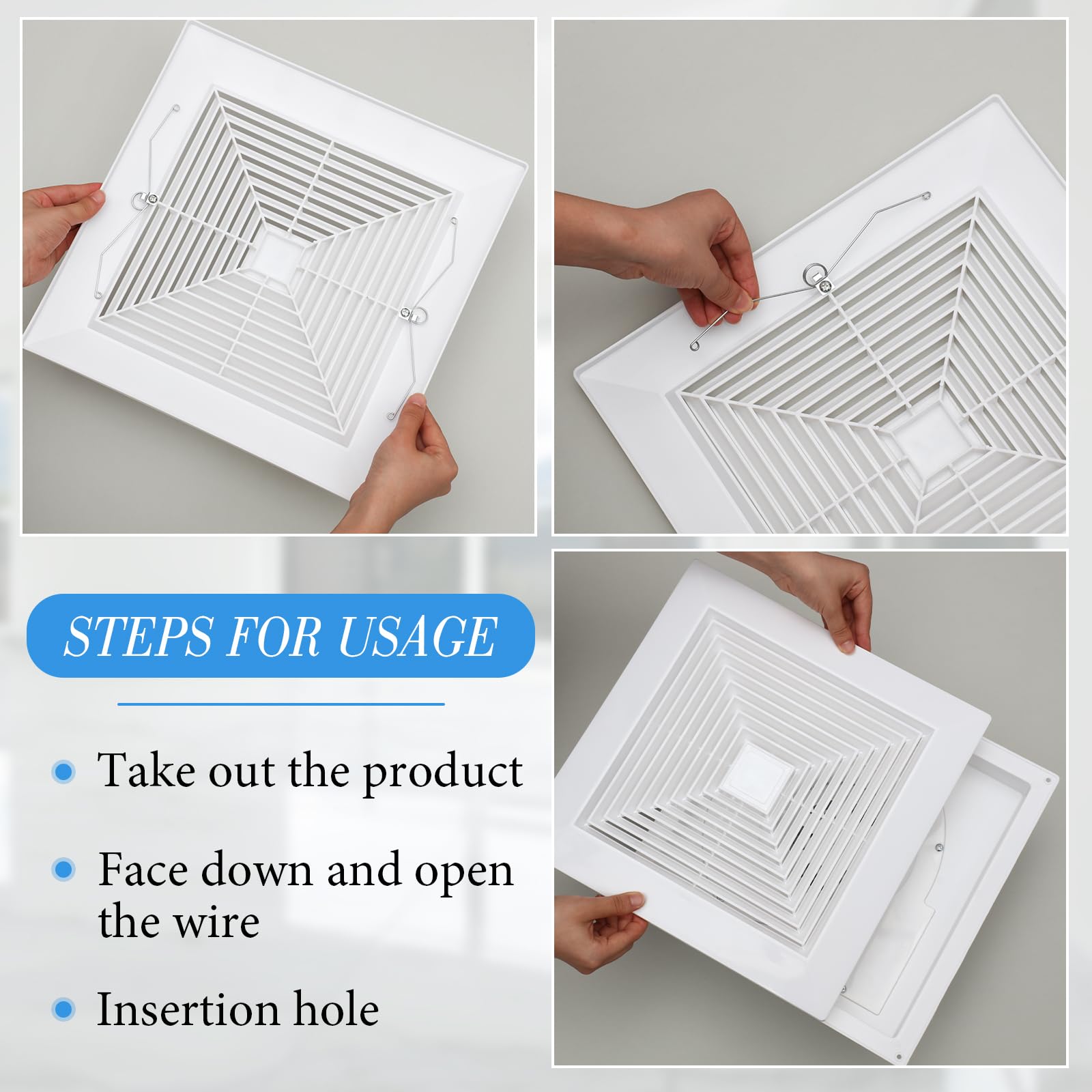 STEPS FOR USAGE

Take out the product

Face down and open the wire

Insertion hole