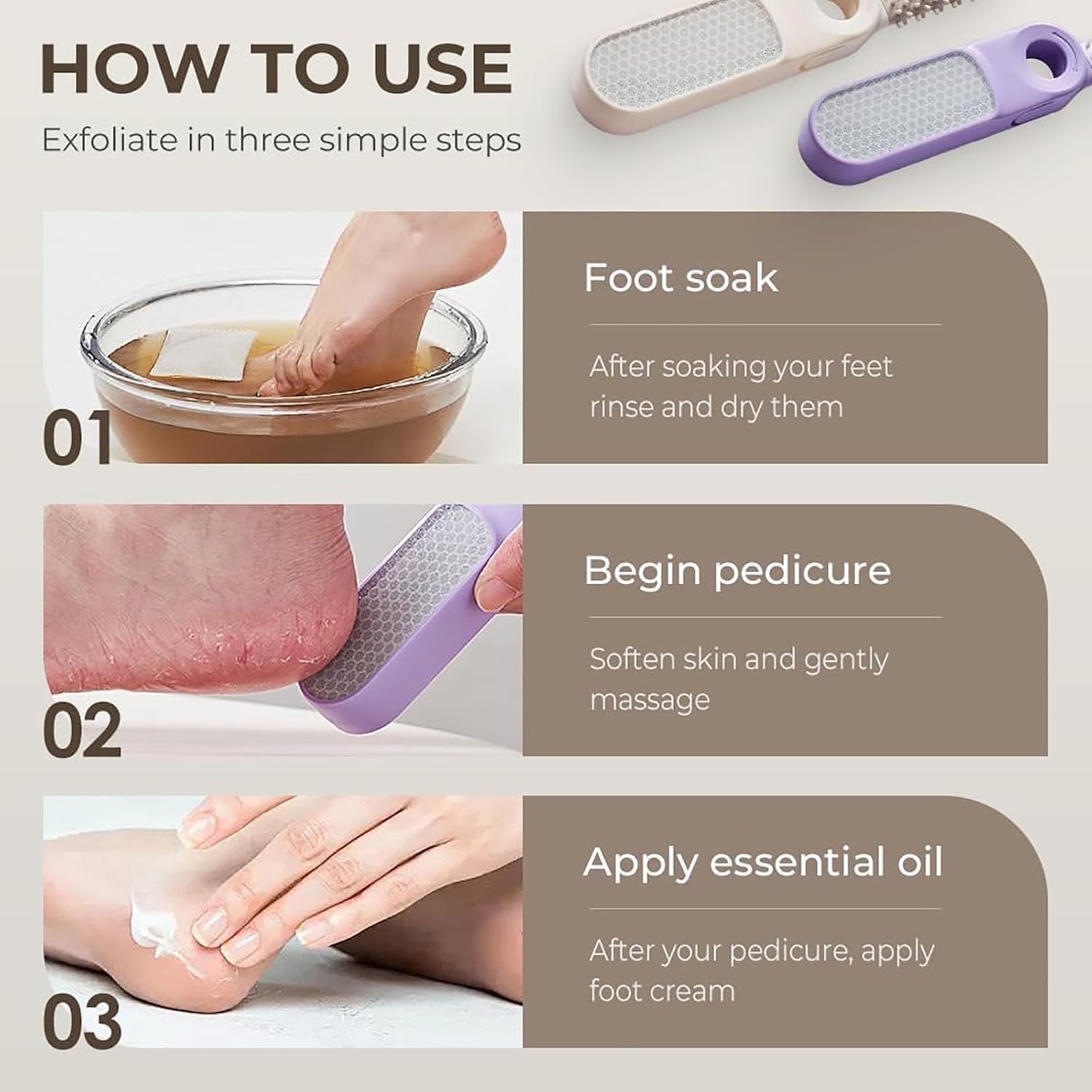 HOW TO USE

Exfoliate in three simple steps

01

Foot soak

After soaking your feet rinse and dry them

02

Begin pedicure

Soften skin and gently massage

03

Apply essential oil

After your pedicure, apply foot cream