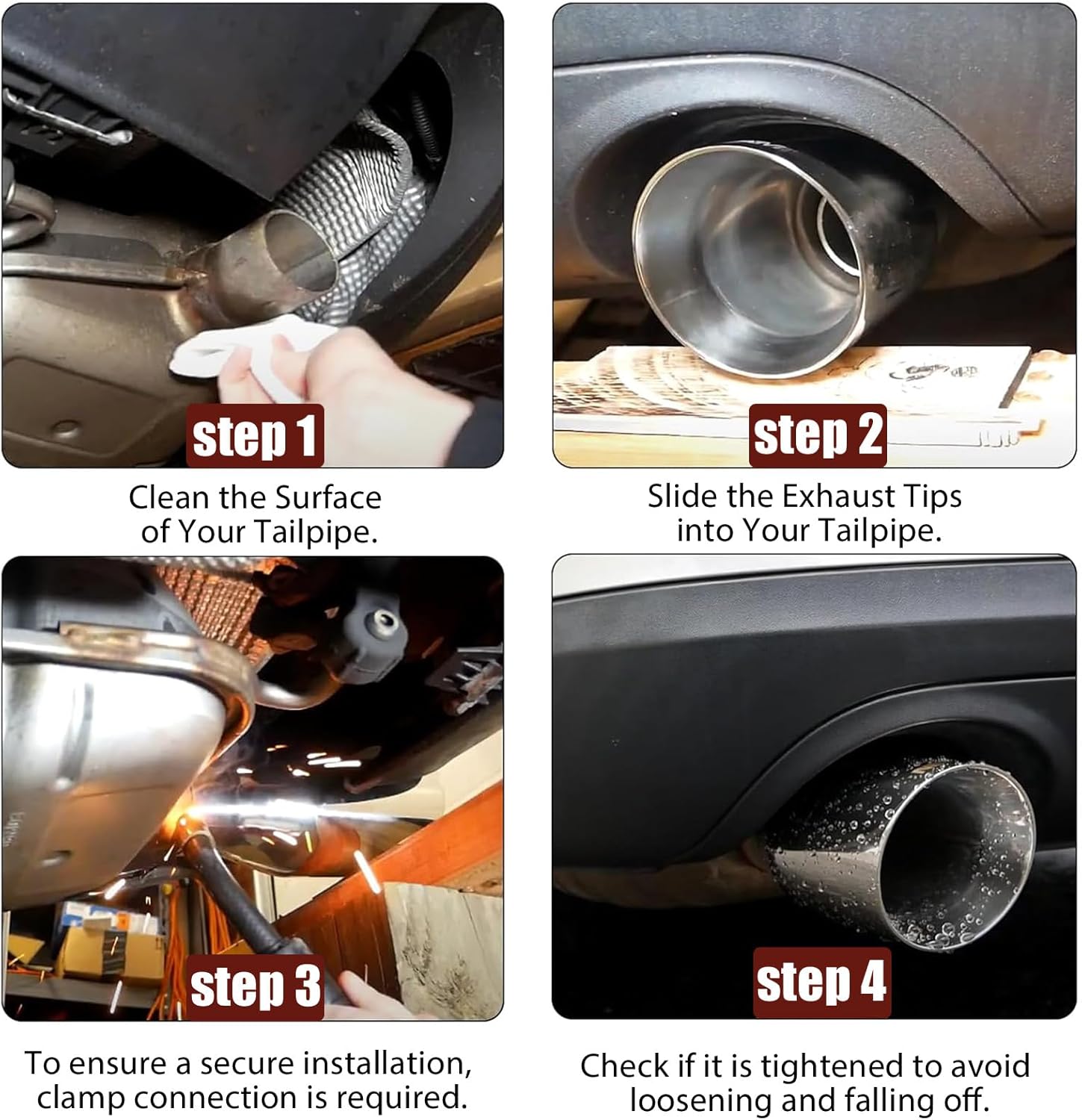 step 1

Clean the Surface of Your Tailpipe.

step 2

Slide the Exhaust Tips into Your Tailpipe.

step 3

To ensure a secure installation, clamp connection is required.

step 4

Check if it is tightened to avoid loosening and falling off.