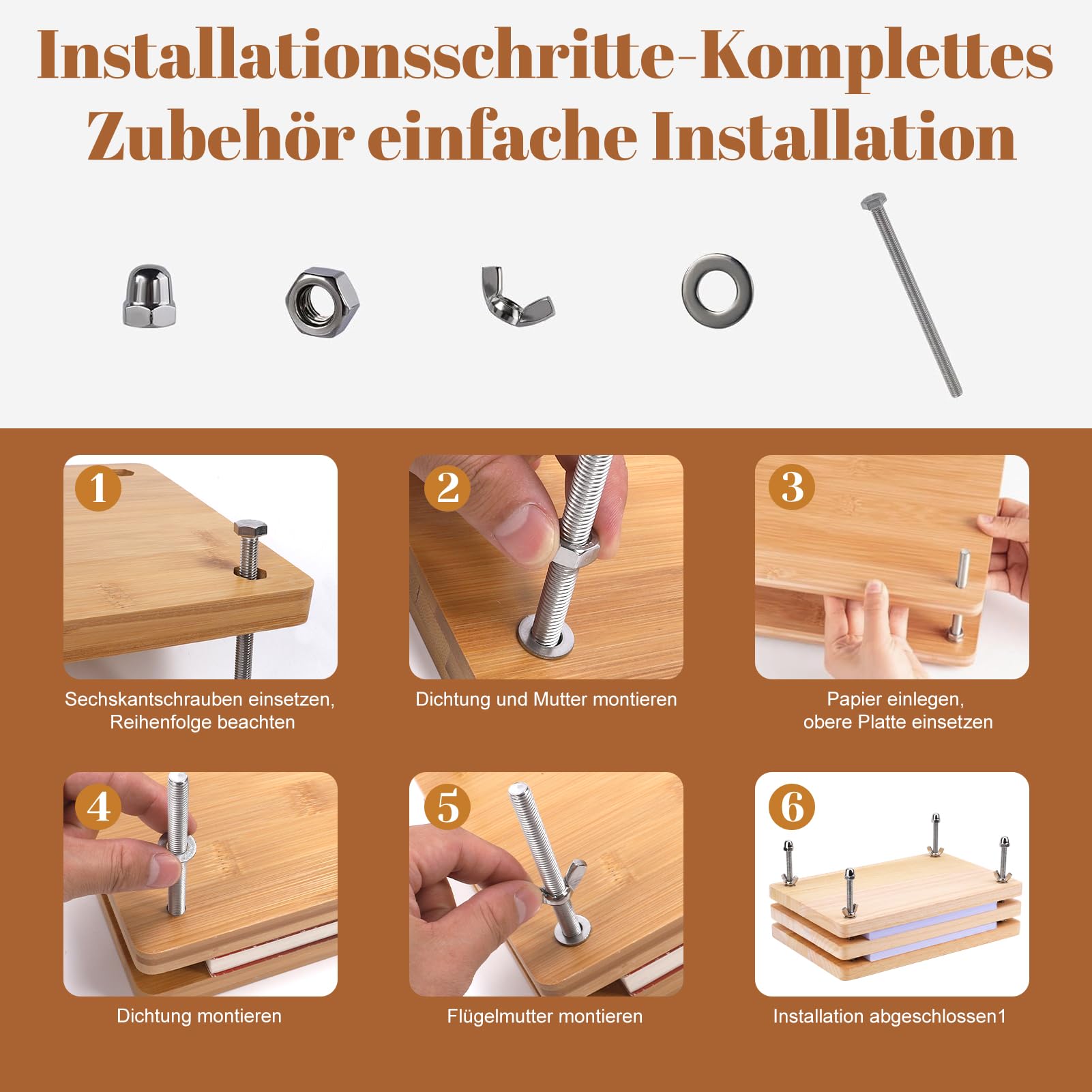 Installationsschritte-Komplettes Zubehör einfache Installation

1

Sechskantschrauben einsetzen, Reihenfolge beachten

2

Dichtung und Mutter montieren

3

Papier einlegen, obere Platte einsetzen

4

Dichtung montieren

5

Flügelmutter montieren

6

Installation abgeschlossen1