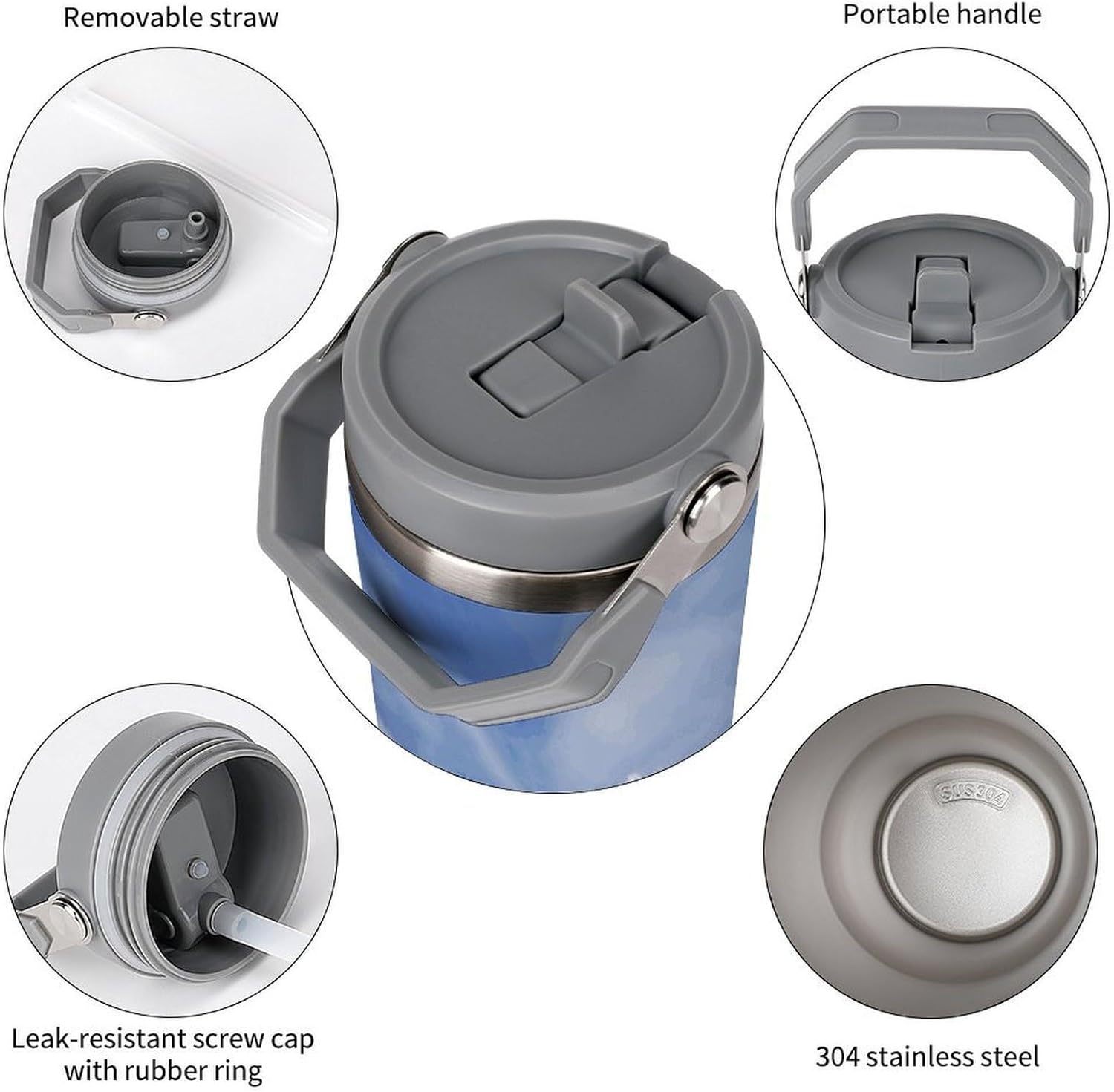 Removable straw

Portable handle

SUS304

Leak-resistant screw cap with rubber ring

304 stainless steel