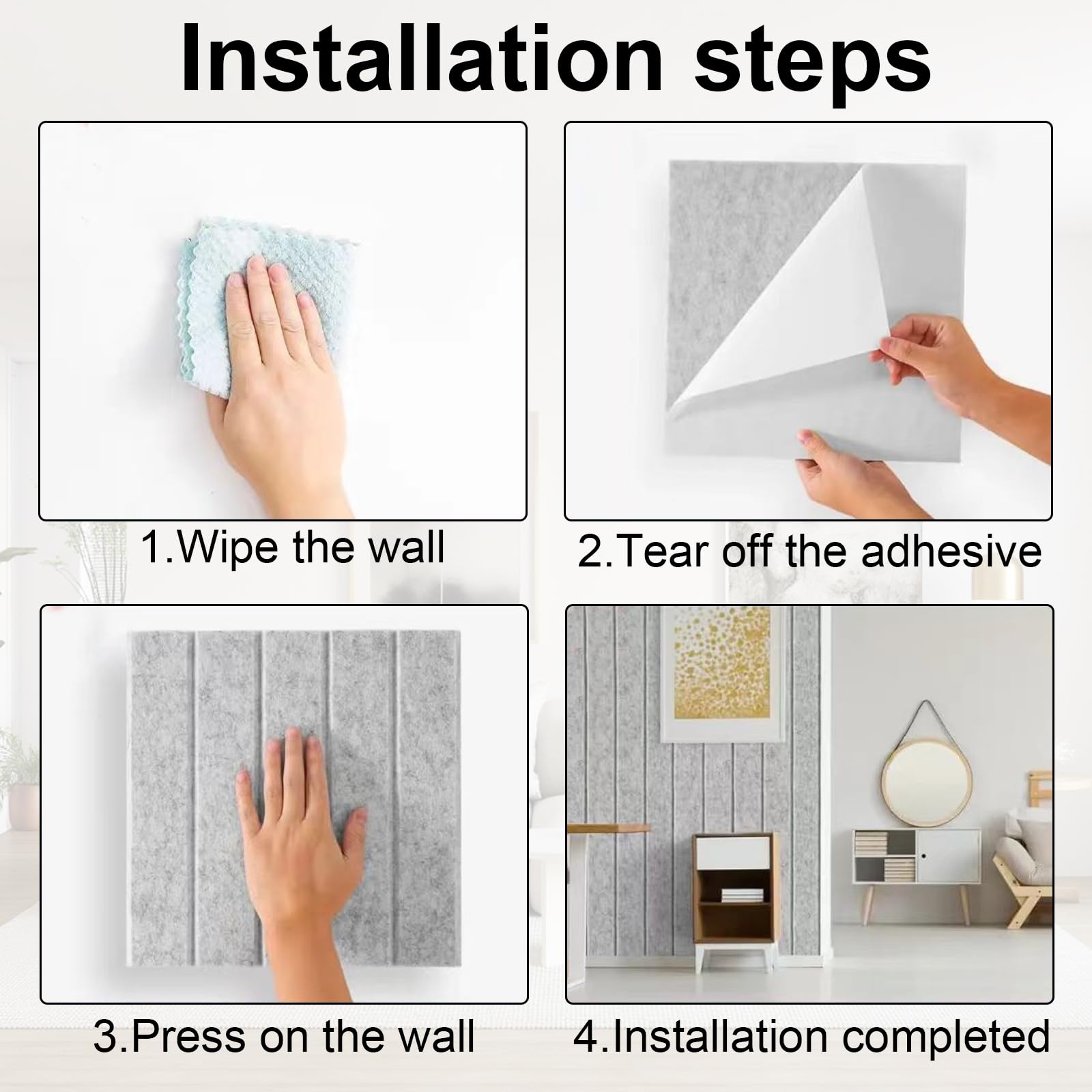 Installation steps

1.Wipe the wall

2.Tear off the adhesive

3.Press on the wall

4.Installation completed