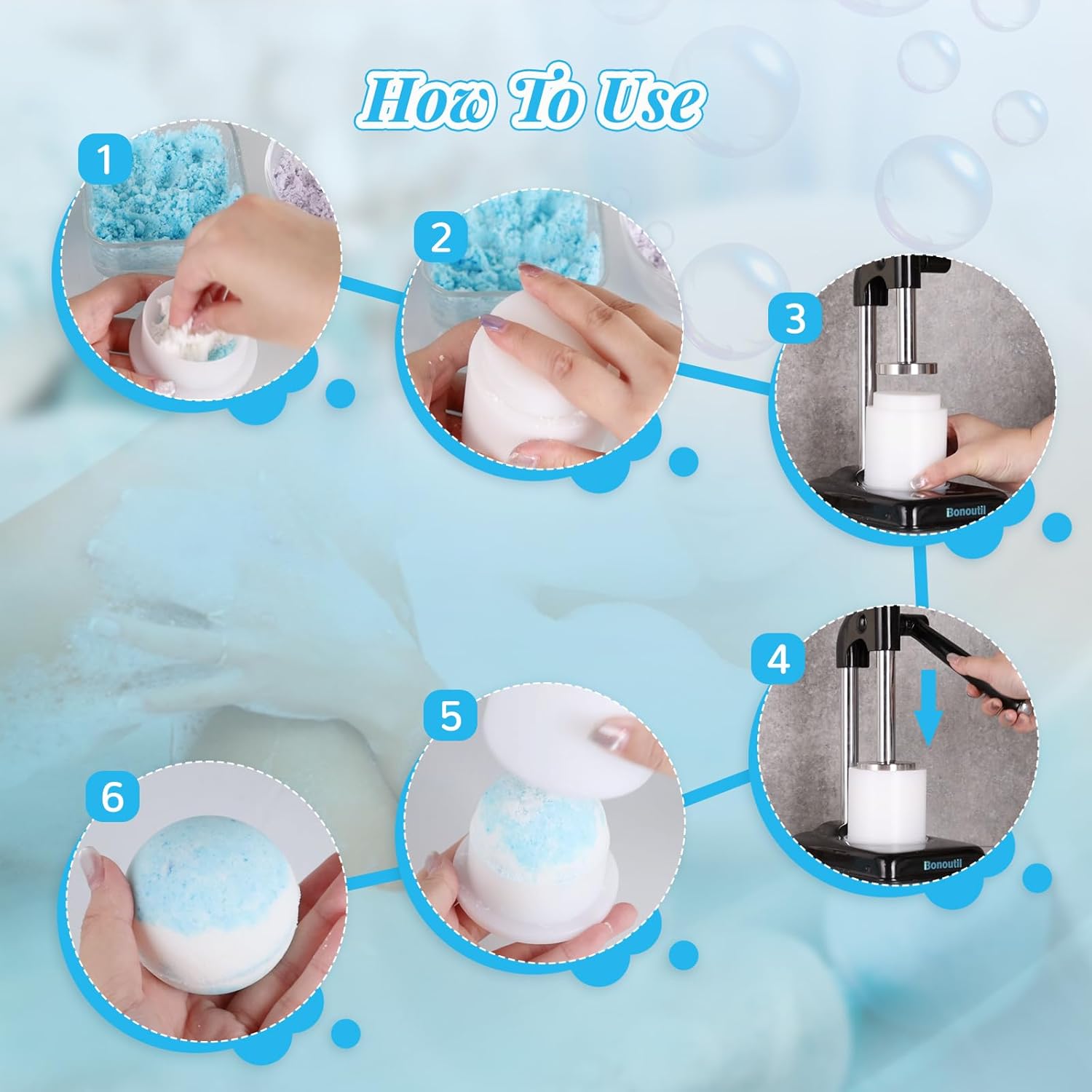 How To Use

1

2

3

Bonoutil

4

Bonoutil

5

6