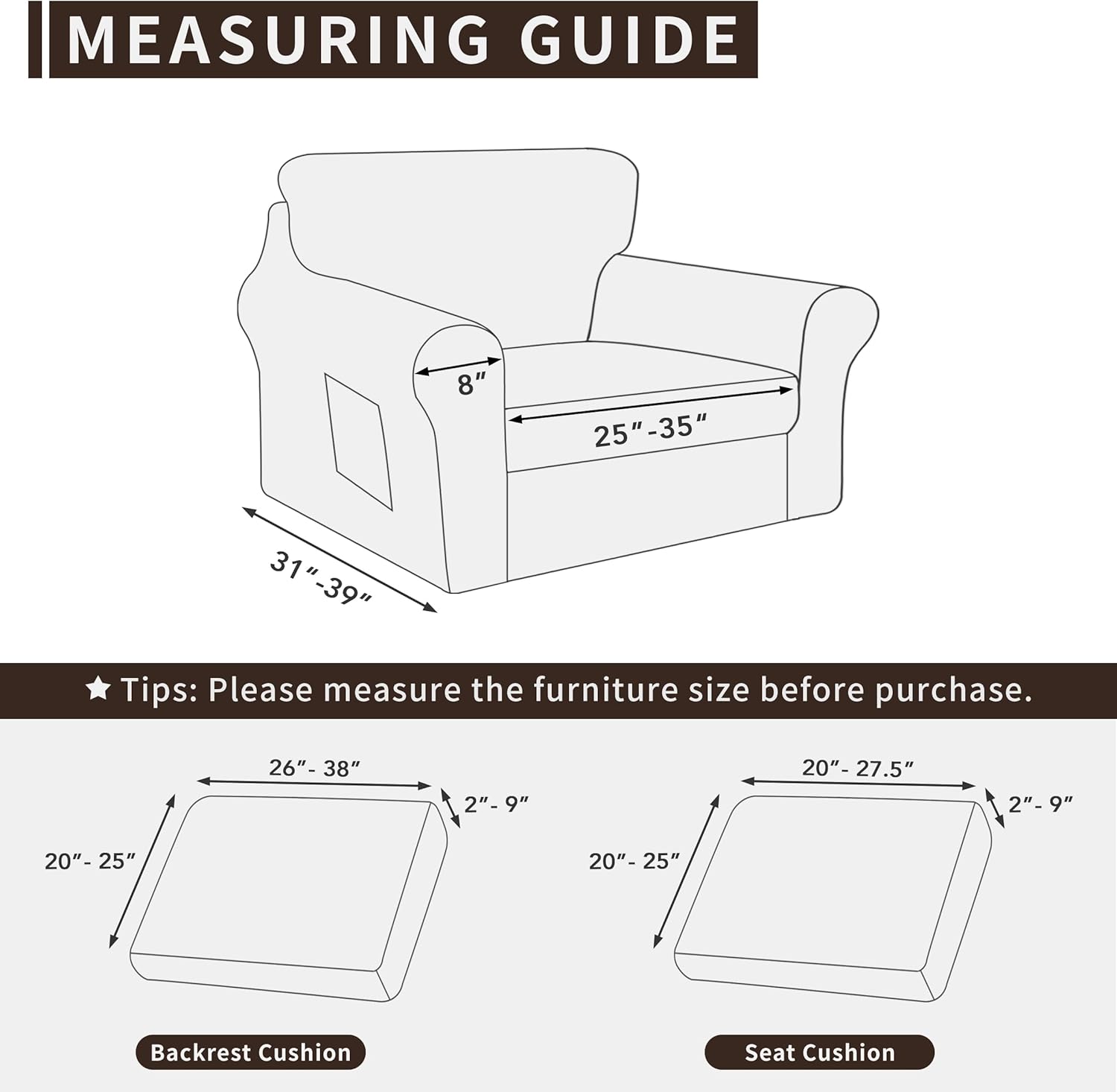 MEASURING GUIDE

8″

25″-35″

31″-39″

★ Tips: Please measure the furniture size before purchase.

26″- 38″

2″- 9″

20″- 25″

Backrest Cushion

20″- 27.5″

2″- 9″

20″- 25″

Seat Cushion