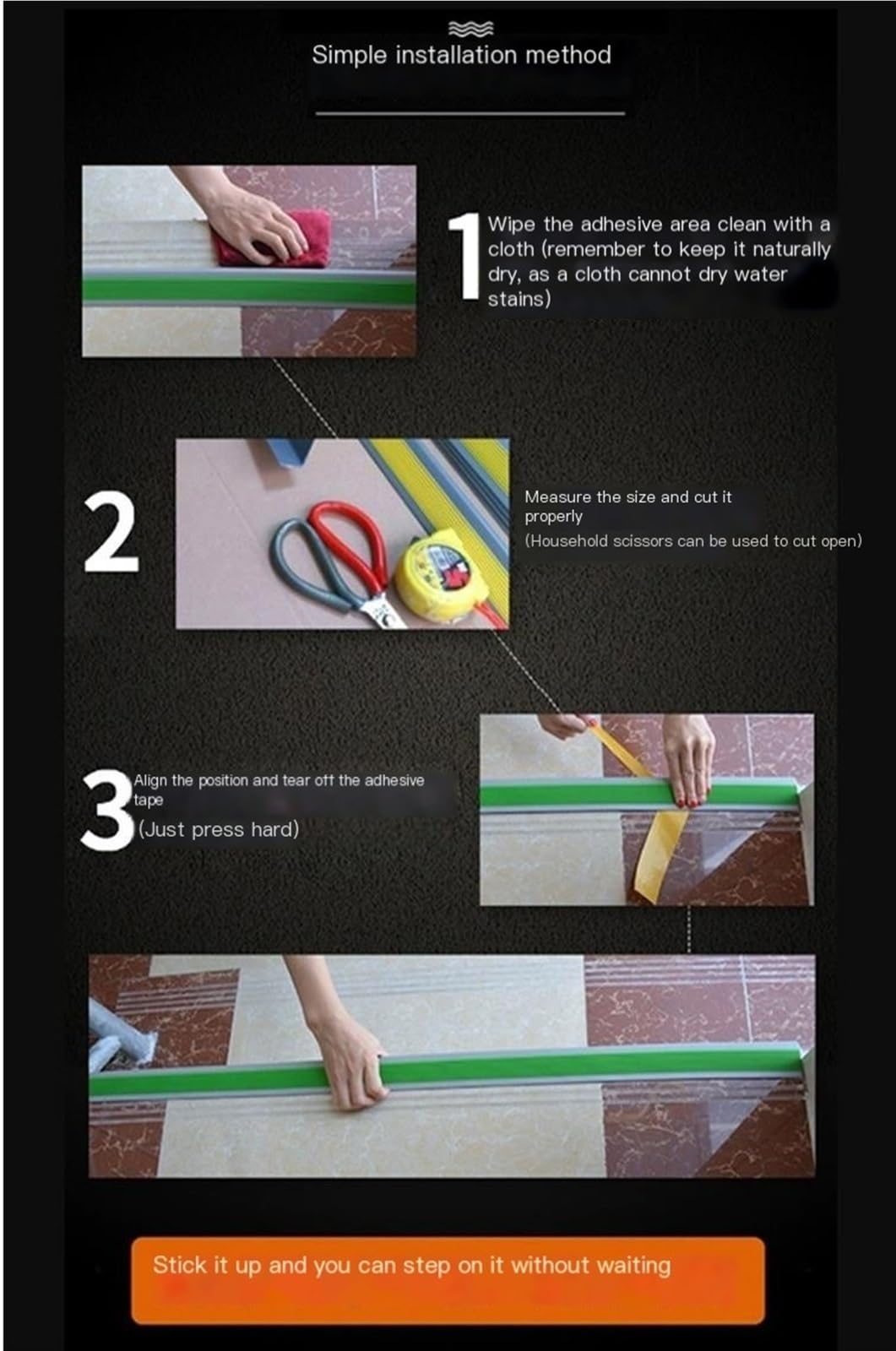 Simple installation method

1 Wipe the adhesive area clean with a cloth (remember to keep it naturally dry, as a cloth cannot dry water stains)

2

Measure the size and cut it properly
(Household scissors can be used to cut open)

3 Align the position and tear off the adhesive tape
(Just press hard)

Stick it up and you can step on it without waiting