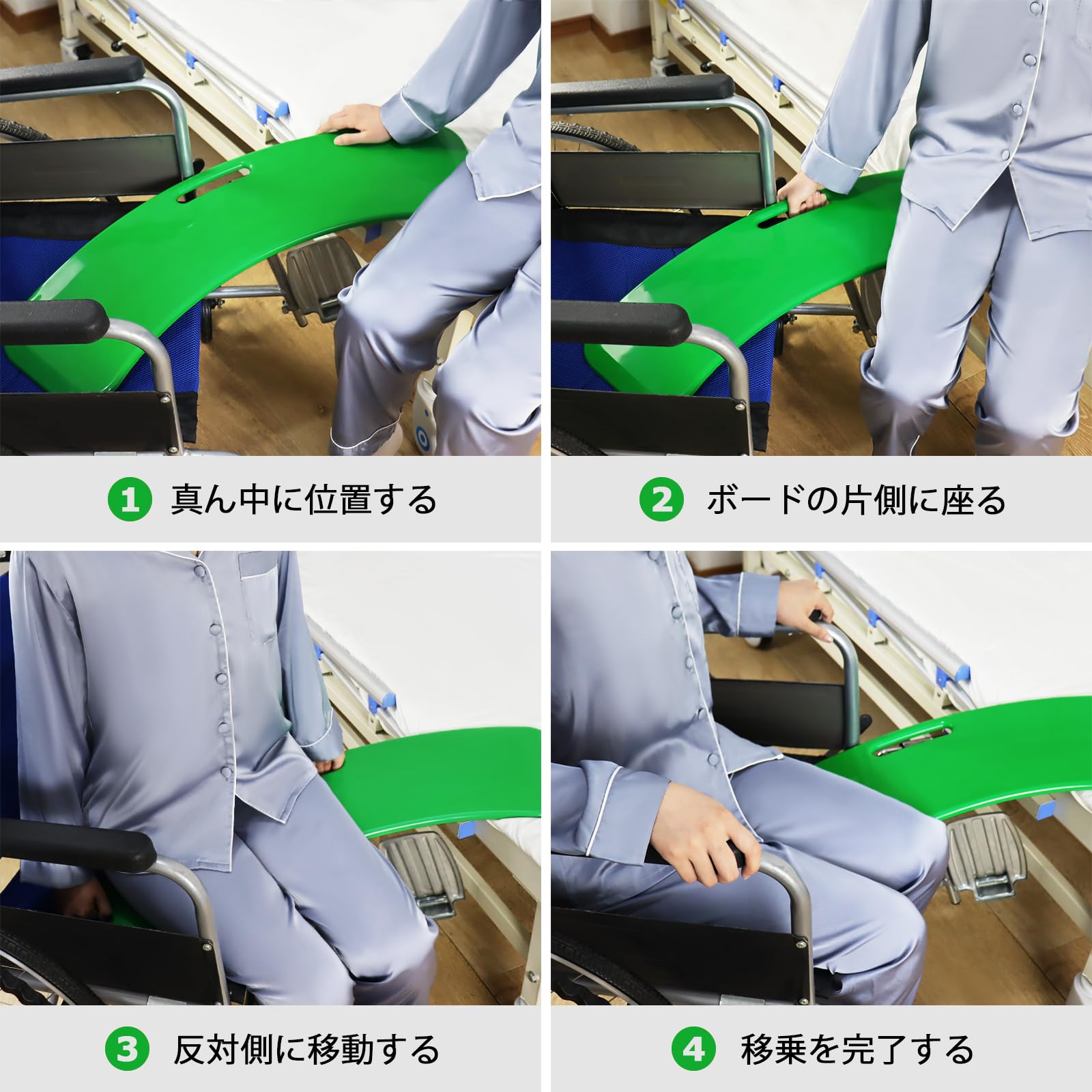 1 真ん中に位置する

2 ボードの片側に座る

3 反対側に移動する

4 移乗を完了する