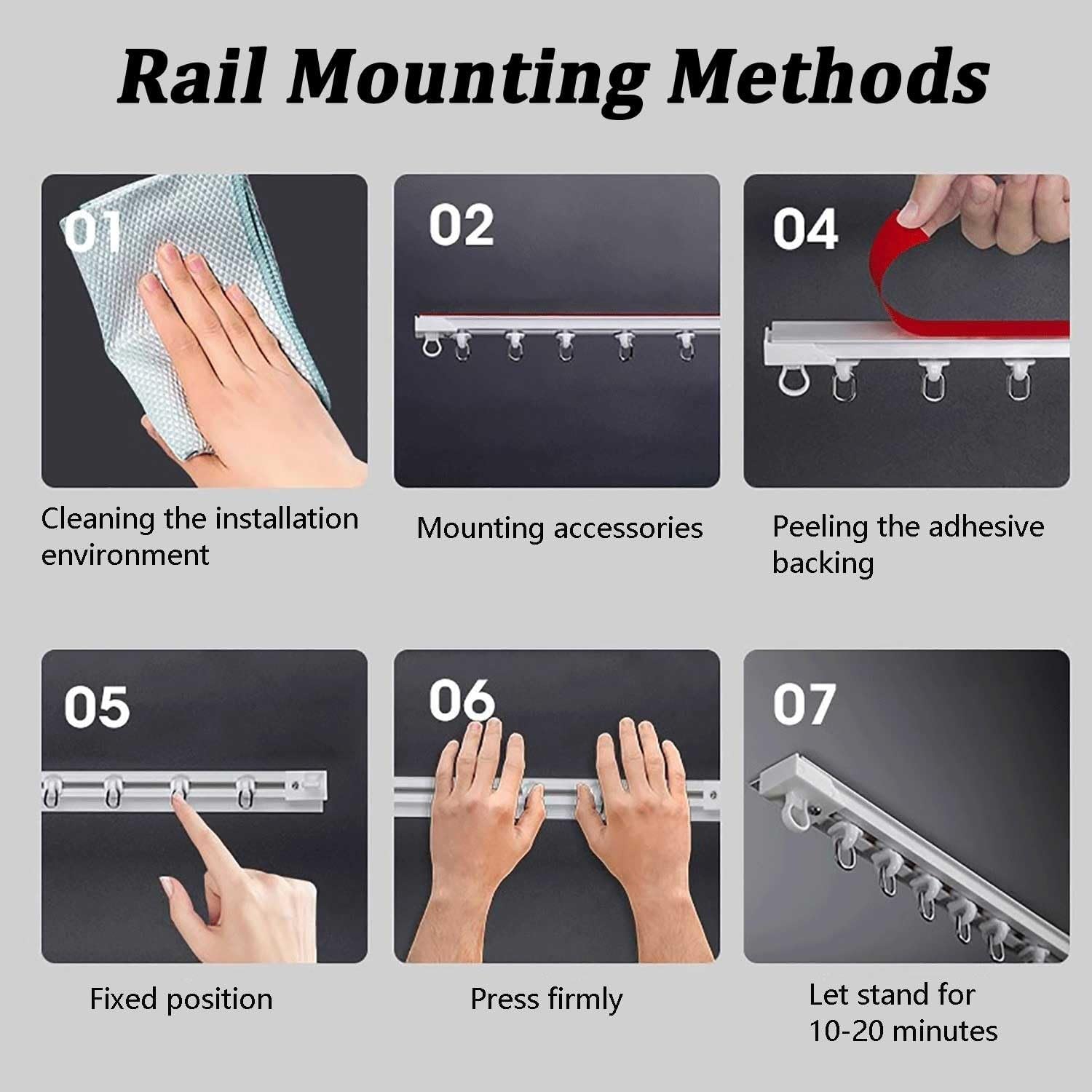 Rail Mounting Methods

01

Cleaning the installation environment

02

Mounting accessories

04

Peeling the adhesive backing

05

Fixed position

06

Press firmly

07

Let stand for 10-20 minutes