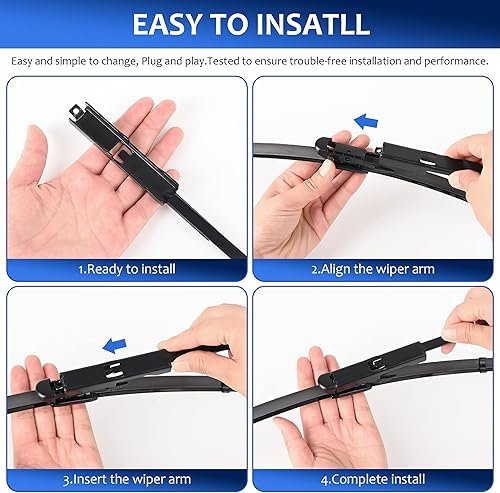 EASY TO INSATLL

Easy and simple to change, Plug and play.Tested to ensure trouble-free installation and performance.

1.Ready to install

2.Align the wiper arm

3.Insert the wiper arm

4.Complete install