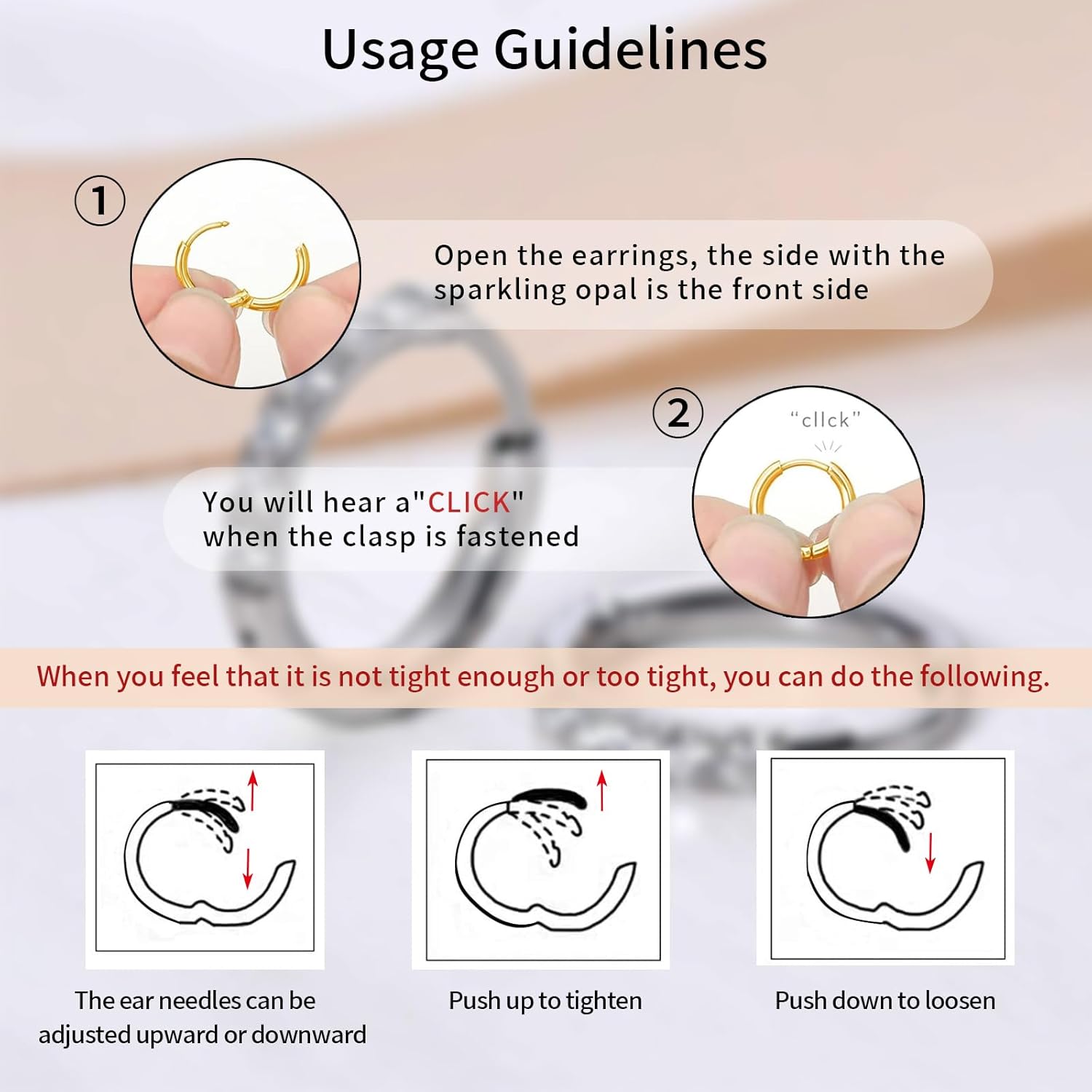 Usage Guidelines

①

Open the earrings, the side with the sparkling opal is the front side

②

"cllck"

You will hear a"CLICK" when the clasp is fastened

When you feel that it is not tight enough or too tight, you can do the following.

The ear needles can be adjusted upward or downward

Push up to tighten

Push down to loosen