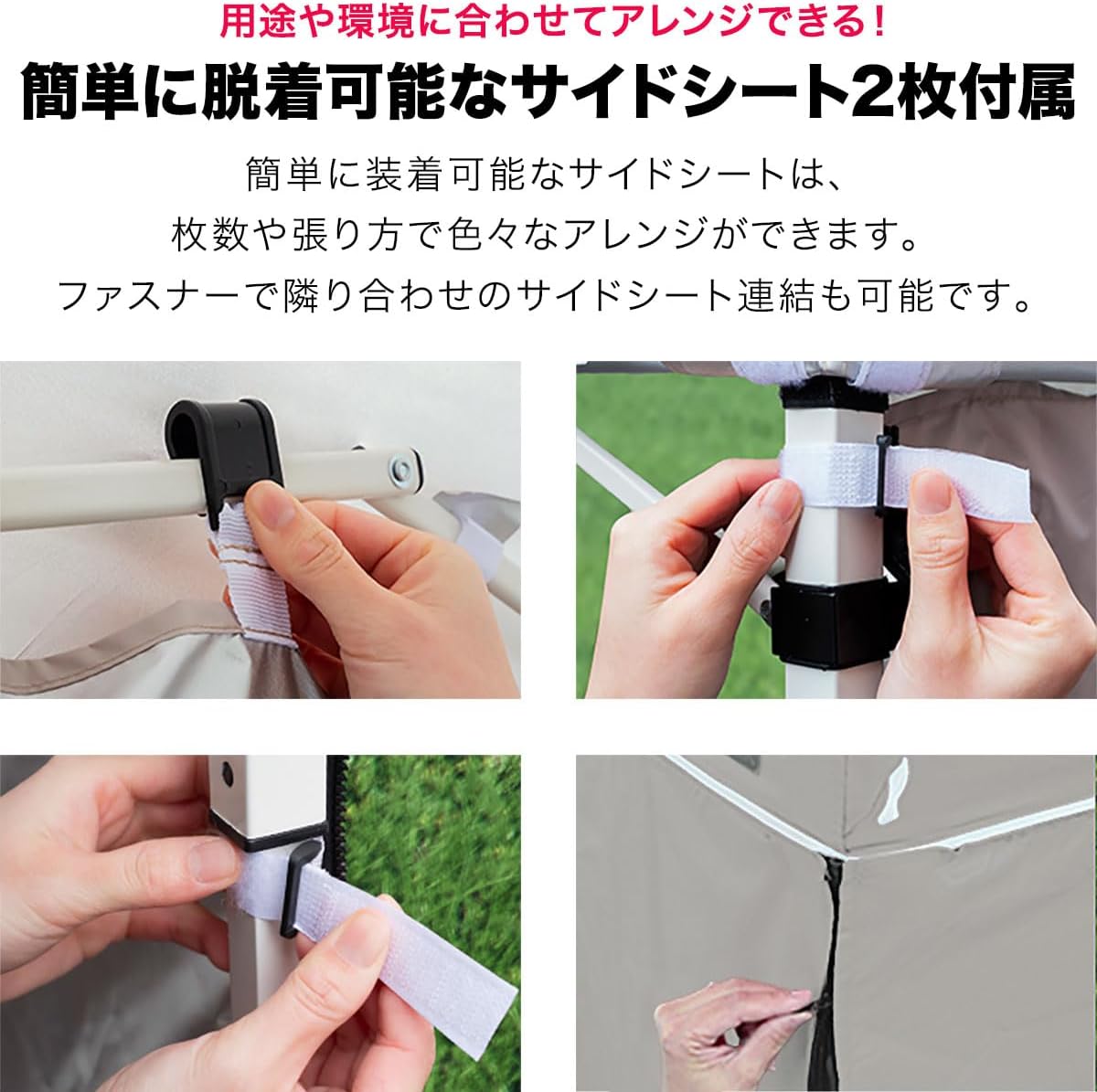 用途や環境に合わせてアレンジできる！

簡単に脱着可能なサイドシート2枚付属

簡単に装着可能なサイドシートは、
枚数や張り方で色々なアレンジができます。
ファスナーで隣り合わせのサイドシート連結も可能です。