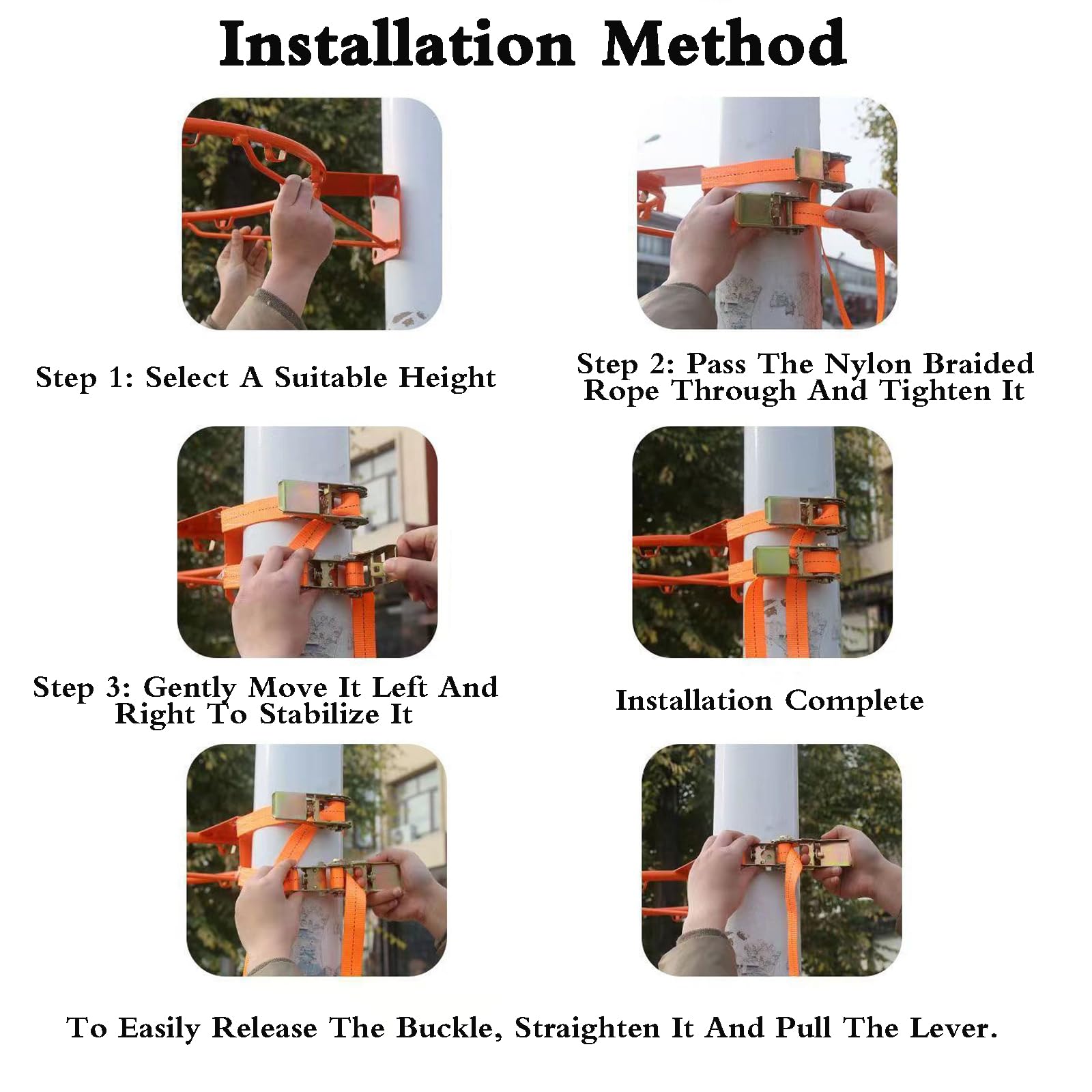 Installation Method

Step 1: Select A Suitable Height

Step 2: Pass The Nylon Braided Rope Through And Tighten It

Step 3: Gently Move It Left And Right To Stabilize It

Installation Complete

To Easily Release The Buckle, Straighten It And Pull The Lever.