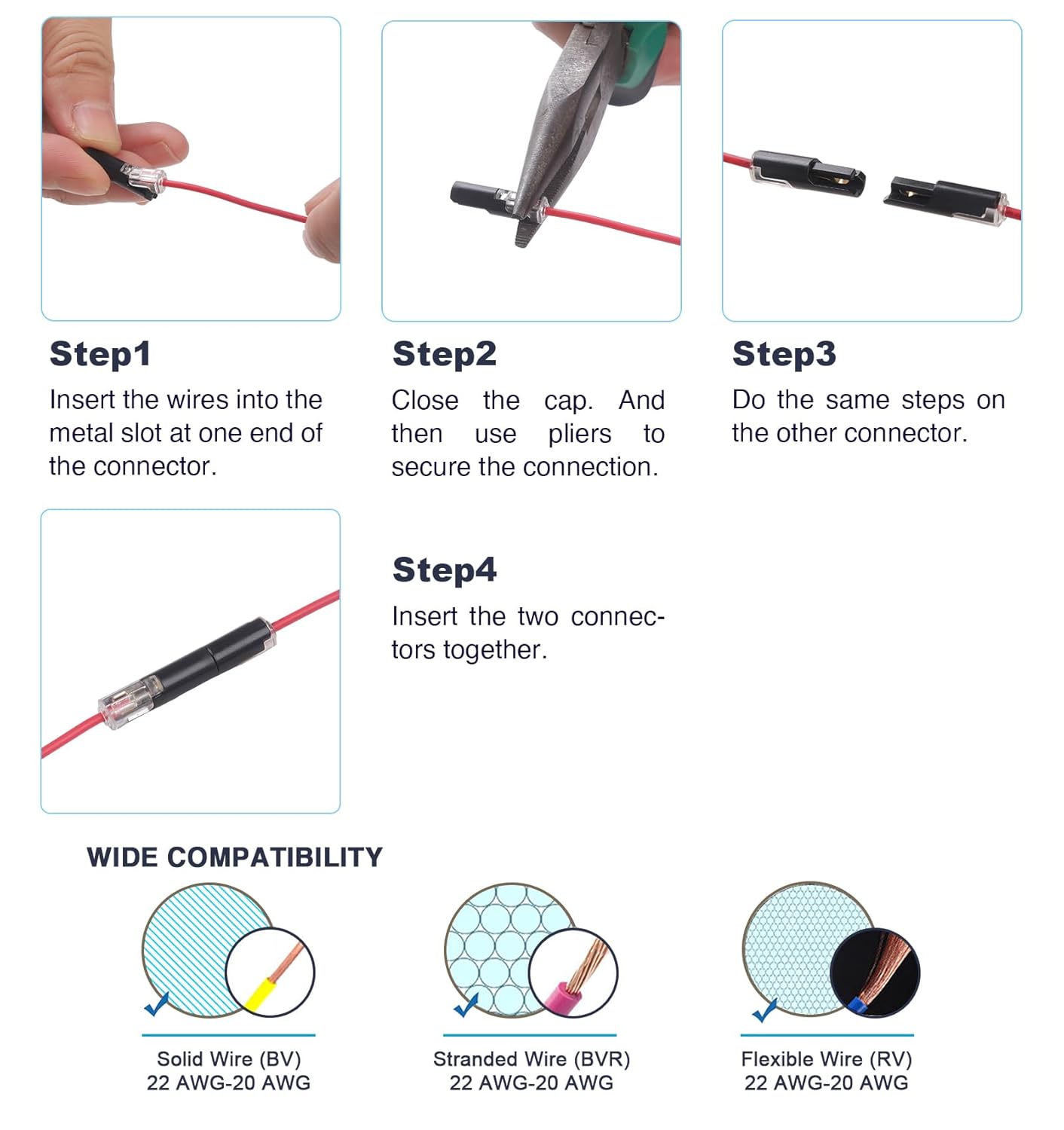 Step1
Insert the wires into the metal slot at one end of the connector.

Step2
Close the cap. And then use pliers to secure the connection.

Step3
Do the same steps on the other connector.

Step4
Insert the two connectors together.

WIDE COMPATIBILITY

Solid Wire (BV)
22 AWG-20 AWG

Stranded Wire (BVR)
22 AWG-20 AWG

Flexible Wire (RV)
22 AWG-20 AWG