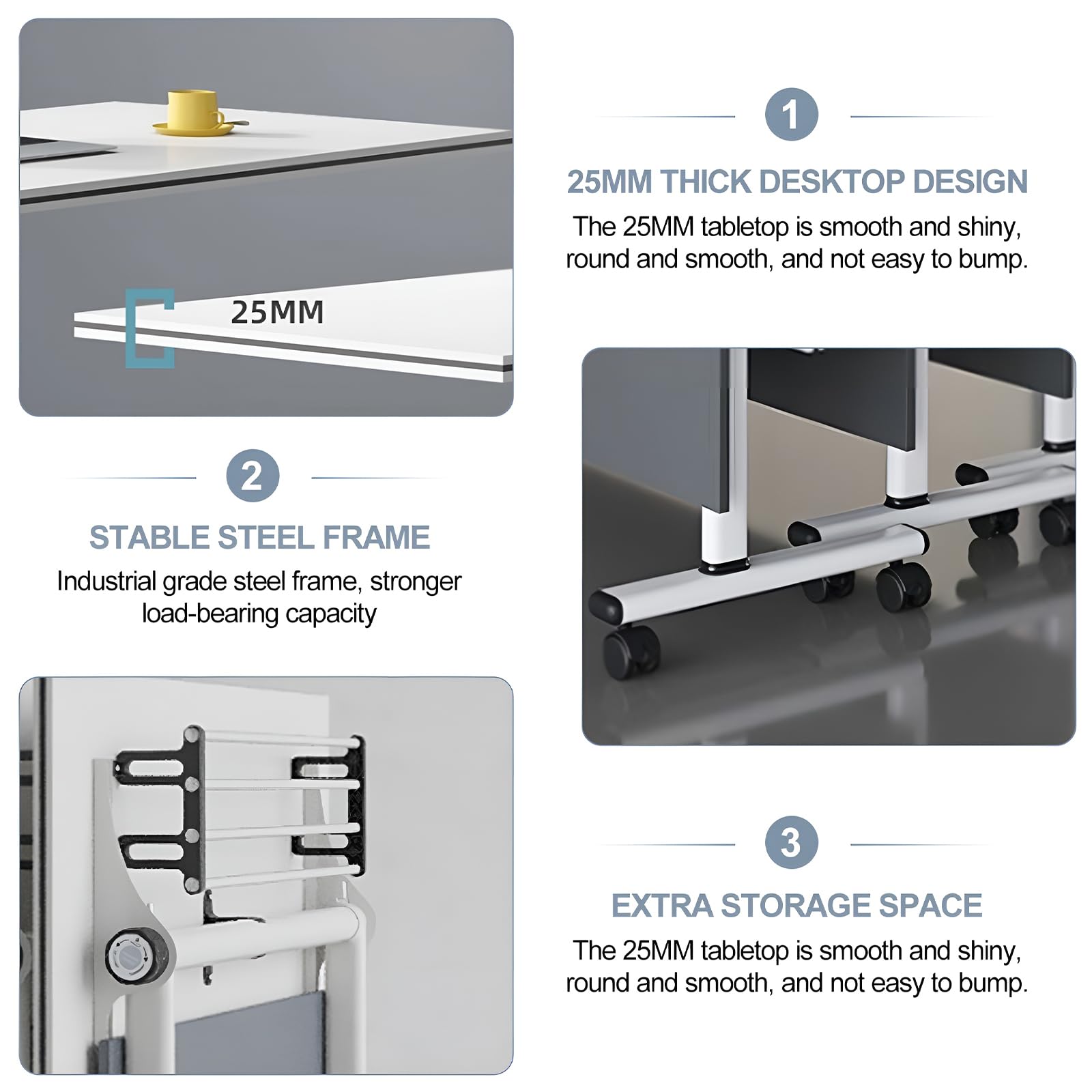 25MM

1

25MM THICK DESKTOP DESIGN

The 25MM tabletop is smooth and shiny, round and smooth, and not easy to bump.

2

STABLE STEEL FRAME

Industrial grade steel frame, stronger load-bearing capacity

3

EXTRA STORAGE SPACE

The 25MM tabletop is smooth and shiny, round and smooth, and not easy to bump.