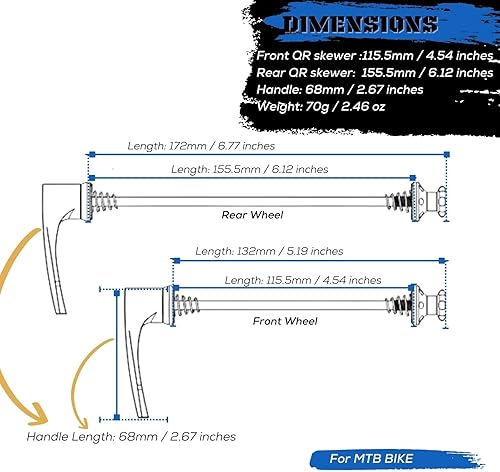 DIMENSIONS

Front QR skewer :115.5mm / 4.54 inches
Rear QR skewer: 155.5mm / 6.12 inches
Handle: 68mm / 2.67 inches
Weight: 70g / 2.46 oz

Length: 172mm / 6.77 inches

Length: 155.5mm / 6.12 inches

Rear Wheel

Length: 132mm / 5.19 inches

Length: 115.5mm / 4.54 inches

Front Wheel

Handle Length: 68mm / 2.67 inches

For MTB BIKE