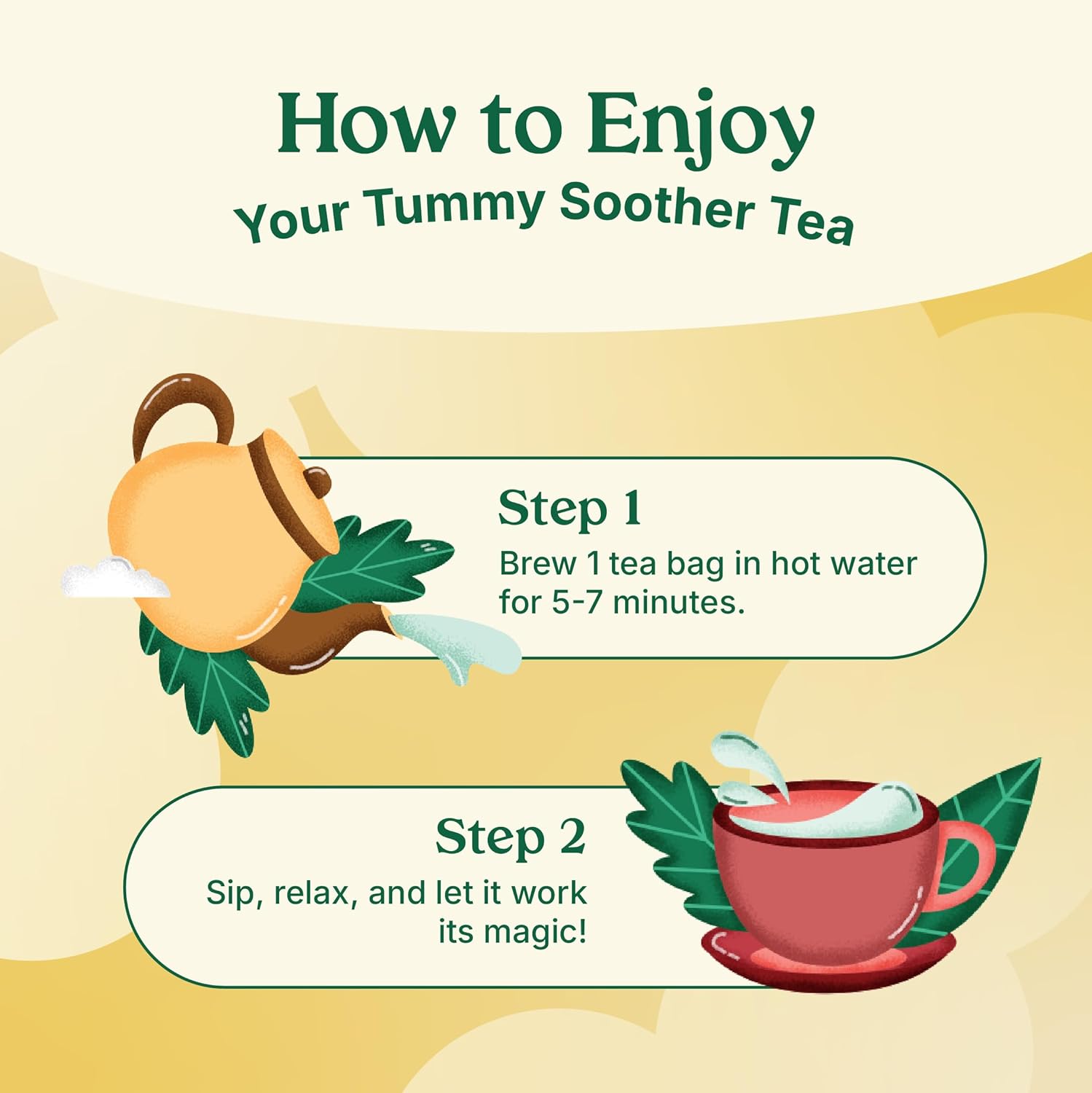 How to Enjoy
Your Tummy Soother Tea

Step 1
Brew 1 tea bag in hot water for 5-7 minutes.

Step 2
Sip, relax, and let it work its magic!