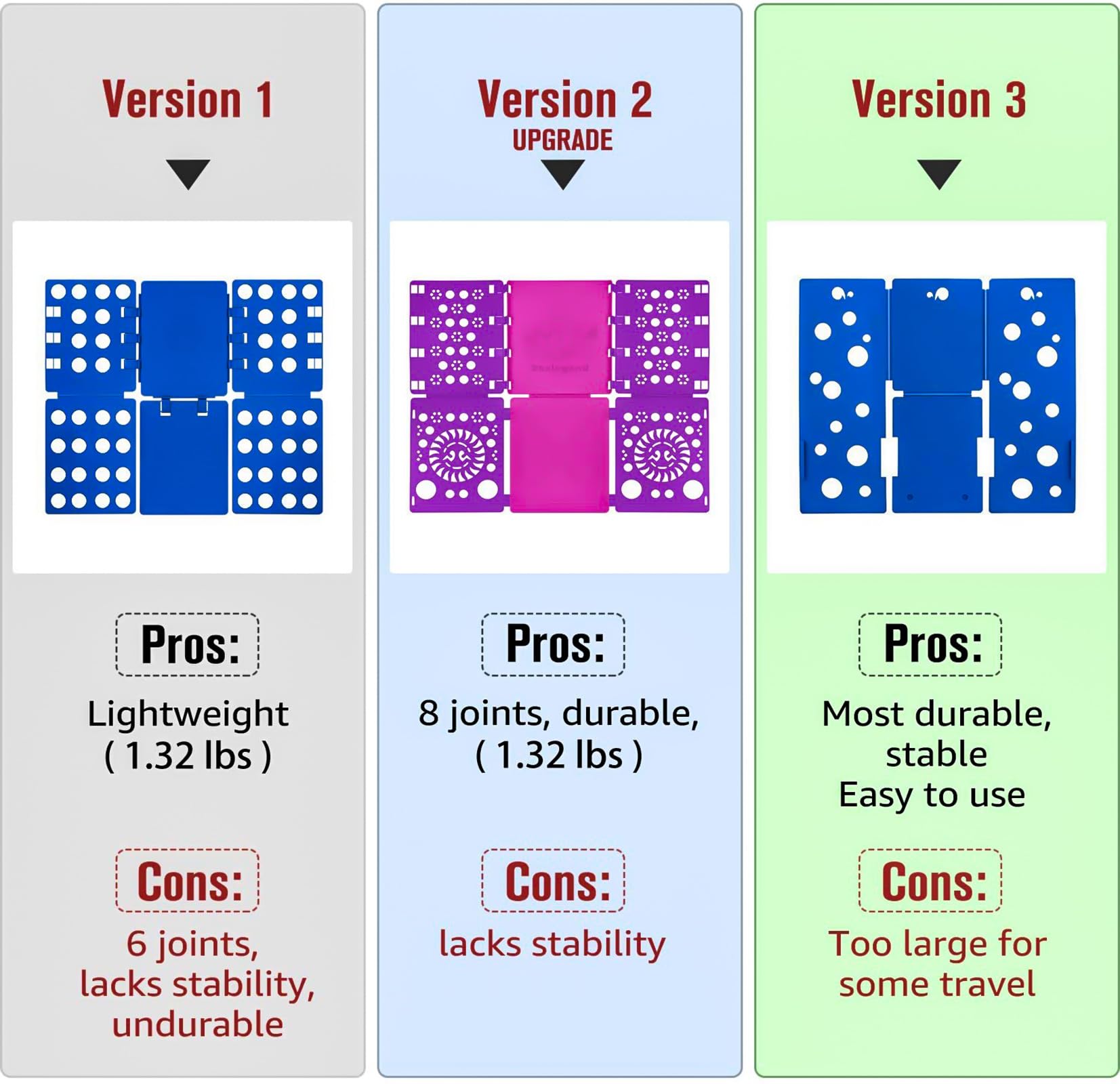 Version 1

Pros:

Lightweight ( 1.32 lbs )

Cons:

6 joints, lacks stability, undurable

Version 2
UPGRADE

Pros:

8 joints, durable, ( 1.32 lbs )

Cons:

lacks stability

Version 3

Pros:

Most durable, stable
Easy to use

Cons:

Too large for some travel