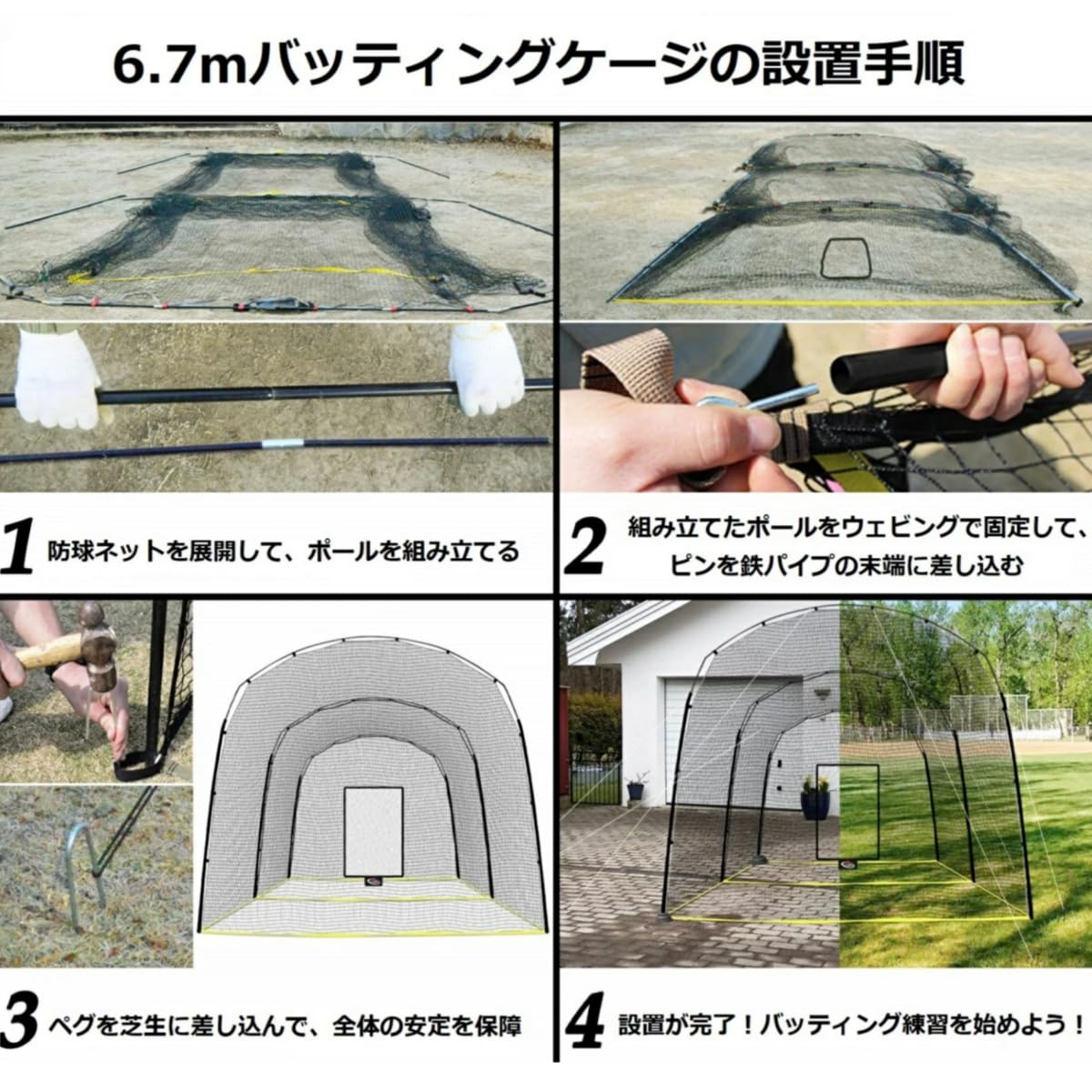 6.7mバッティングケージの設置手順

1 防球ネットを展開して、ポールを組み立てる

2 組み立てたポールをウェビングで固定して、ピンを鉄パイプの末端に差し込む

3 ペグを芝生に差し込んで、全体の安定を保障

4 設置が完了！バッティング練習を始めよう！