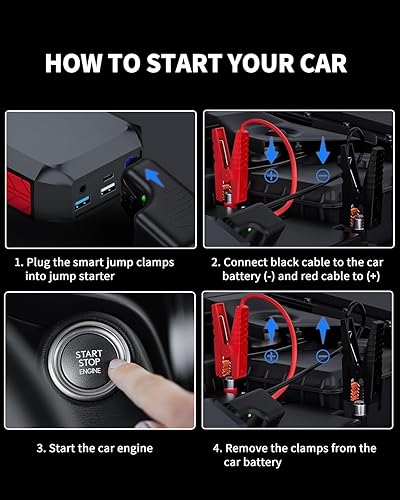 HOW TO START YOUR CAR

1. Plug the smart jump clamps into jump starter

2. Connect black cable to the car battery (-) and red cable to (+)

START
STOP
ENGINE

3. Start the car engine

4. Remove the clamps from the car battery