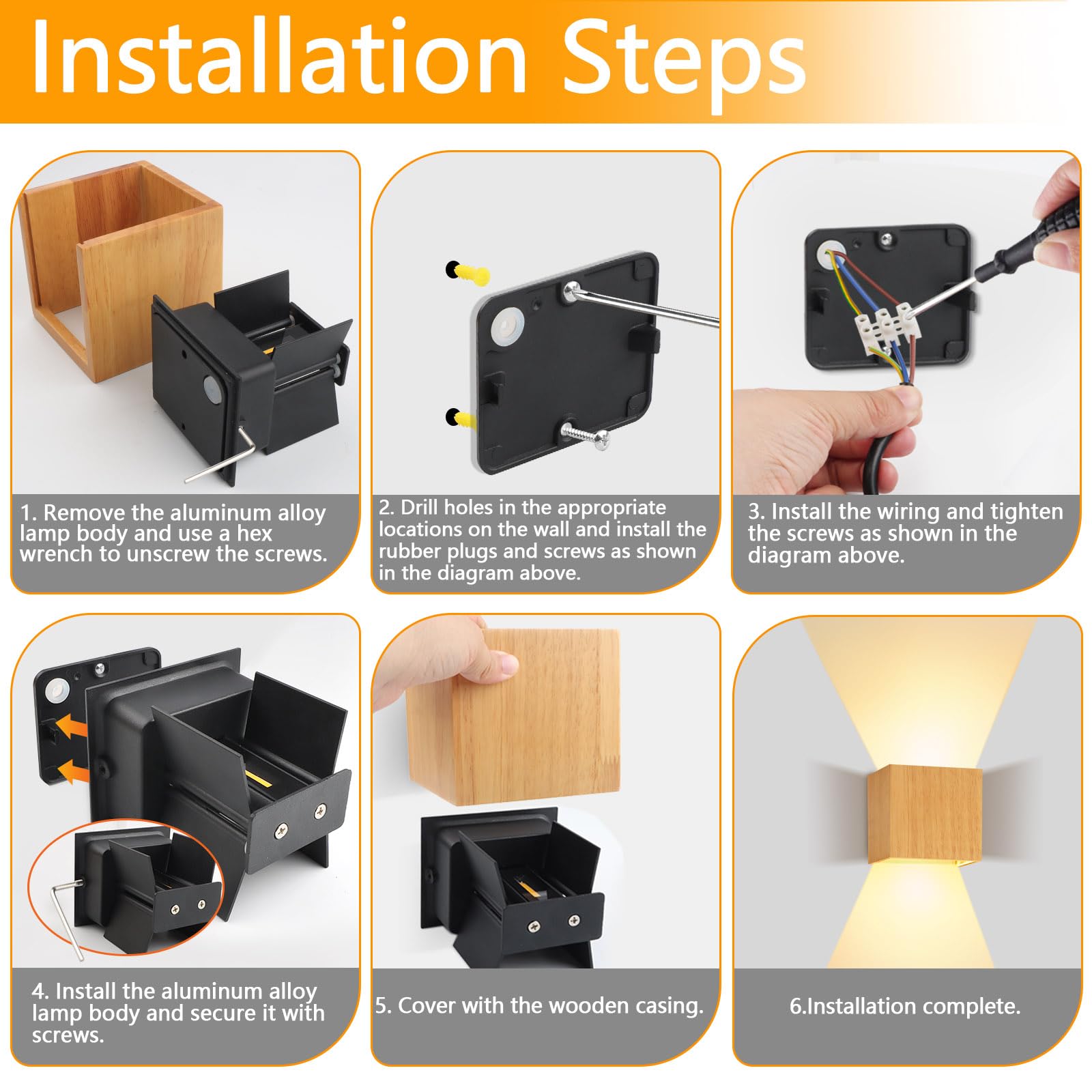 Installation Steps

1. Remove the aluminum alloy lamp body and use a hex wrench to unscrew the screws.

2. Drill holes in the appropriate locations on the wall and install the rubber plugs and screws as shown in the diagram above.

3. Install the wiring and tighten the screws as shown in the diagram above.

4. Install the aluminum alloy lamp body and secure it with screws.

5. Cover with the wooden casing.

6.Installation complete.