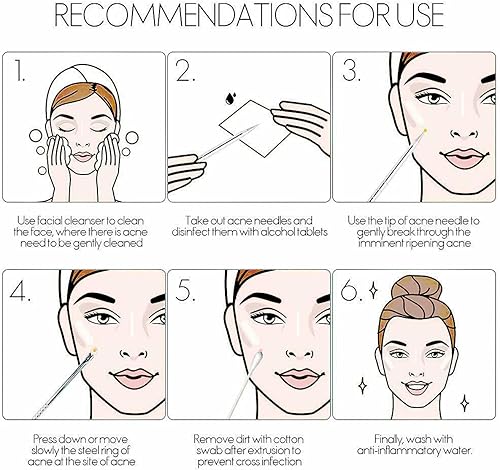 RECOMMENDATIONS FOR USE

1.

Use facial cleanser to clean the face, where there is acne need to be gently cleaned

2.

Take out acne needles and disinfect them with alcohol tablets

3.

Use the tip of acne needle to gently break through the imminent ripening acne

4.

Press down or move slowly the steel ring of acne at the site of acne

5.

Remove dirt with cotton swab after extrusion to prevent cross infection

6.

Finally, wash with anti-inflammatory water.