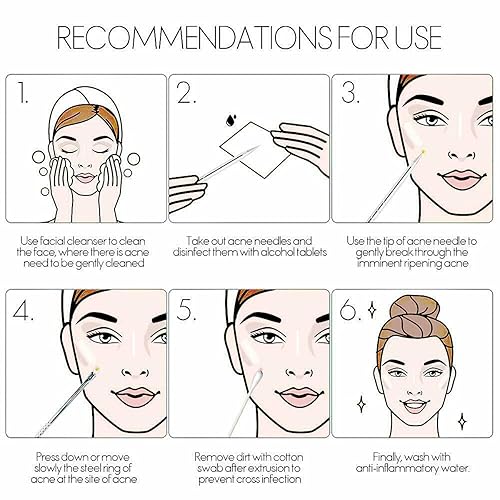 RECOMMENDATIONS FOR USE

1.

Use facial cleanser to clean the face, where there is acne need to be gently cleaned

2.

Take out acne needles and disinfect them with alcohol tablets

3.

Use the tip of acne needle to gently break through the imminent ripening acne

4.

Press down or move slowly the steel ring of acne at the site of acne

5.

Remove dirt with cotton swab after extrusion to prevent cross infection

6.

Finally, wash with anti-inflammatory water.