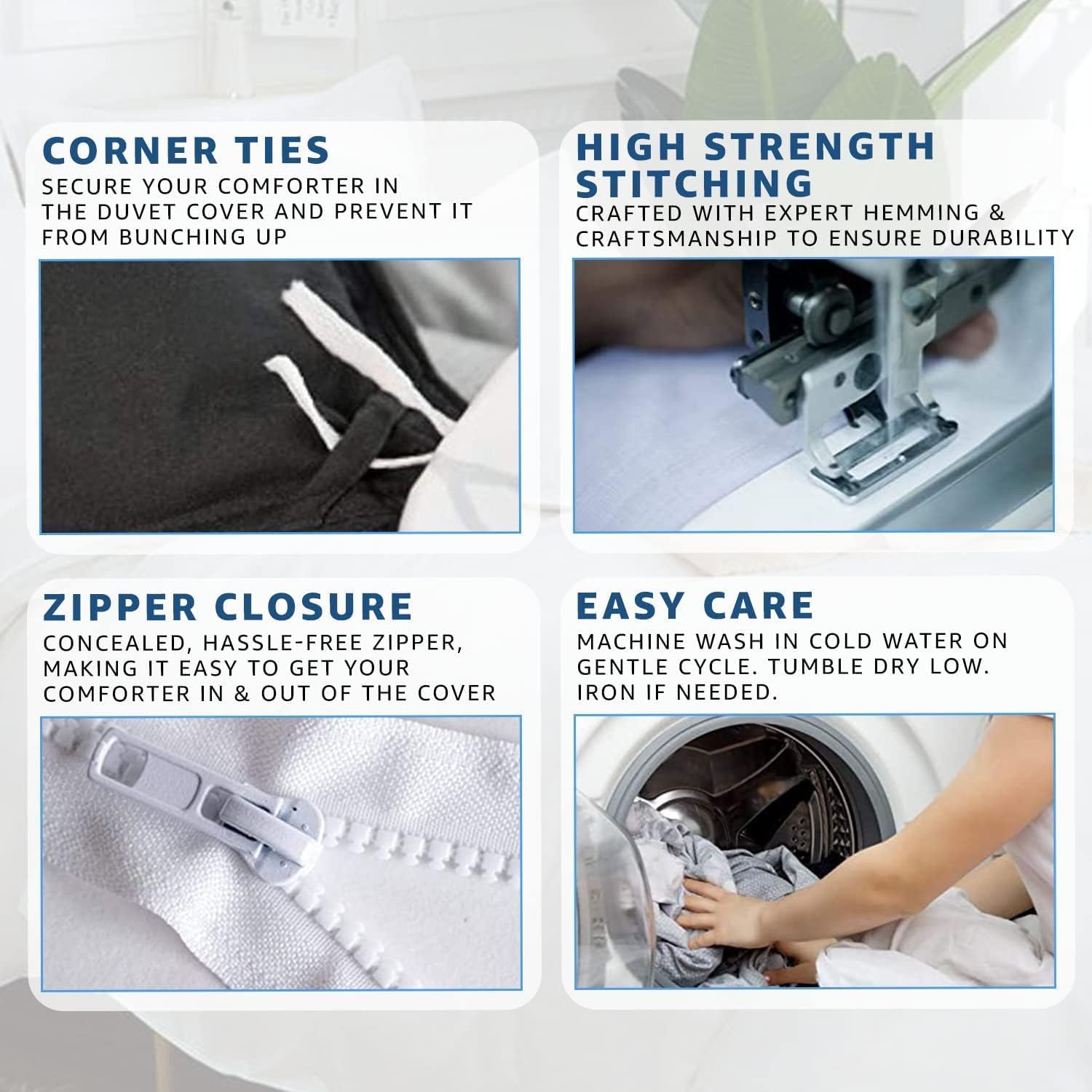 CORNER TIES

SECURE YOUR COMFORTER IN THE DUVET COVER AND PREVENT IT FROM BUNCHING UP

HIGH STRENGTH STITCHING

CRAFTED WITH EXPERT HEMMING & CRAFTSMANSHIP TO ENSURE DURABILITY

ZIPPER CLOSURE

CONCEALED, HASSLE-FREE ZIPPER, MAKING IT EASY TO GET YOUR COMFORTER IN & OUT OF THE COVER

EASY CARE

MACHINE WASH IN COLD WATER ON GENTLE CYCLE. TUMBLE DRY LOW. IRON IF NEEDED.