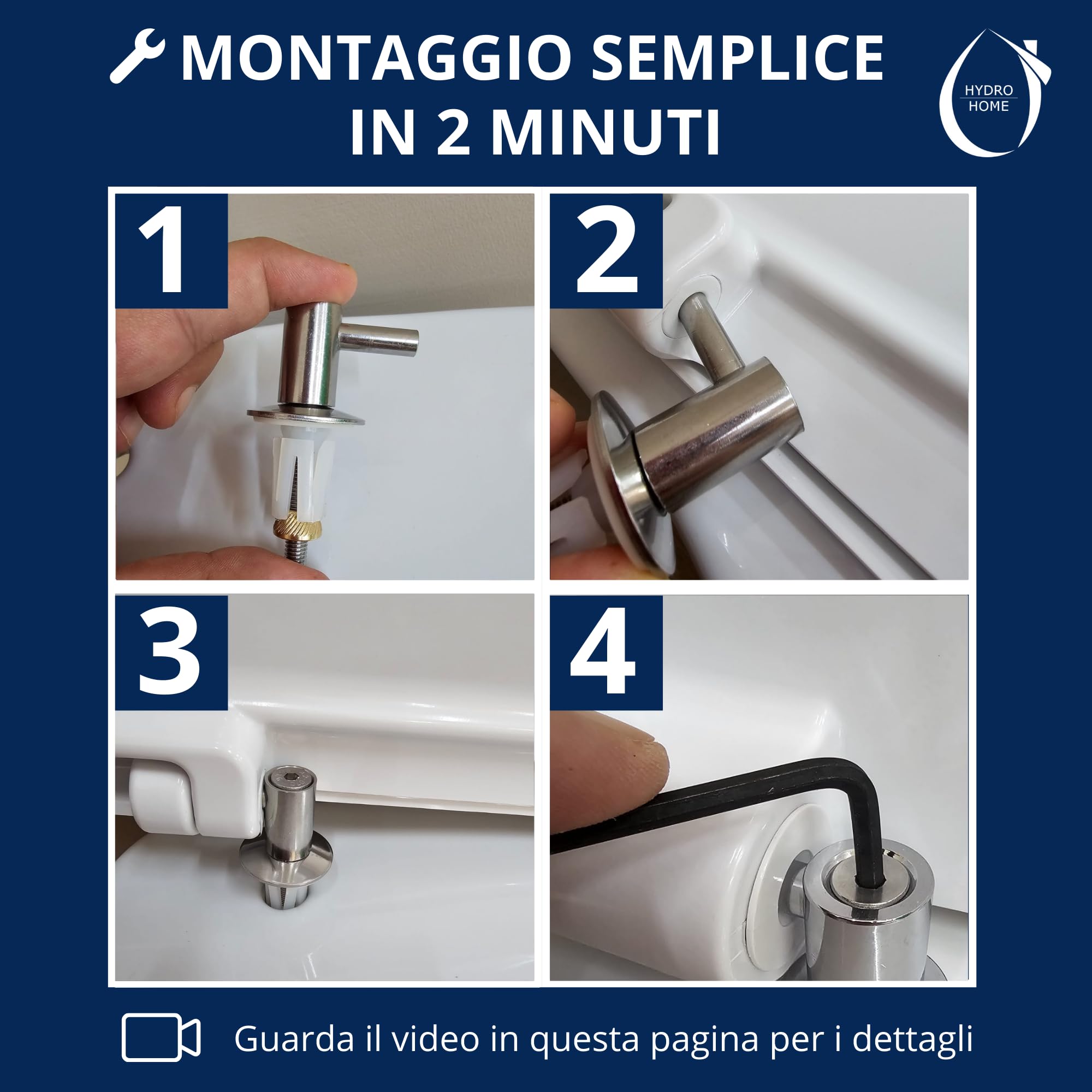 MONTAGGIO SEMPLICE
IN 2 MINUTI

HYDRO
HOME

1

2

3

4

Guarda il video in questa pagina per i dettagli