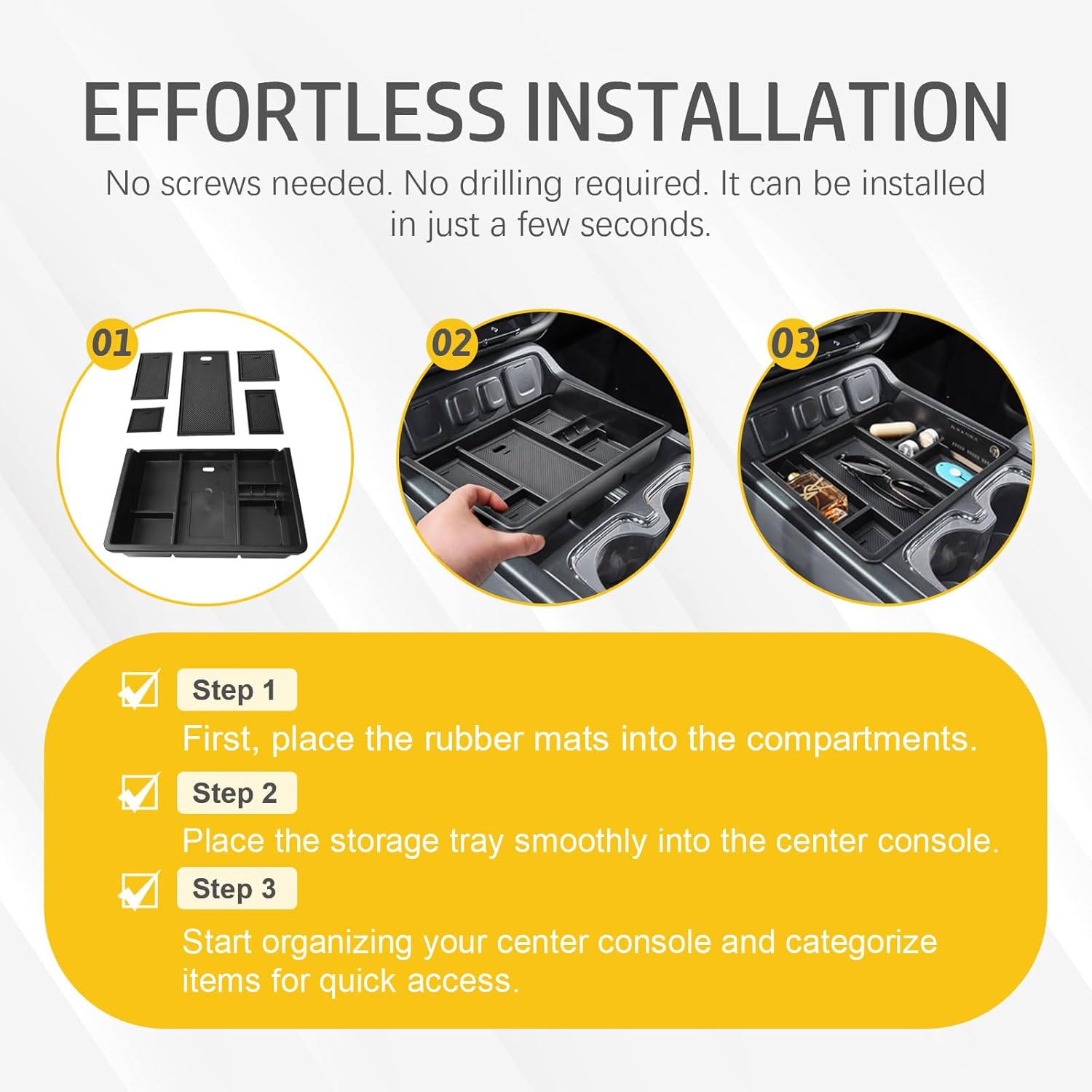 EFFORTLESS INSTALLATION

No screws needed. No drilling required. It can be installed in just a few seconds.

01

02

03

Step 1

First, place the rubber mats into the compartments.

Step 2

Place the storage tray smoothly into the center console.

Step 3

Start organizing your center console and categorize items for quick access.