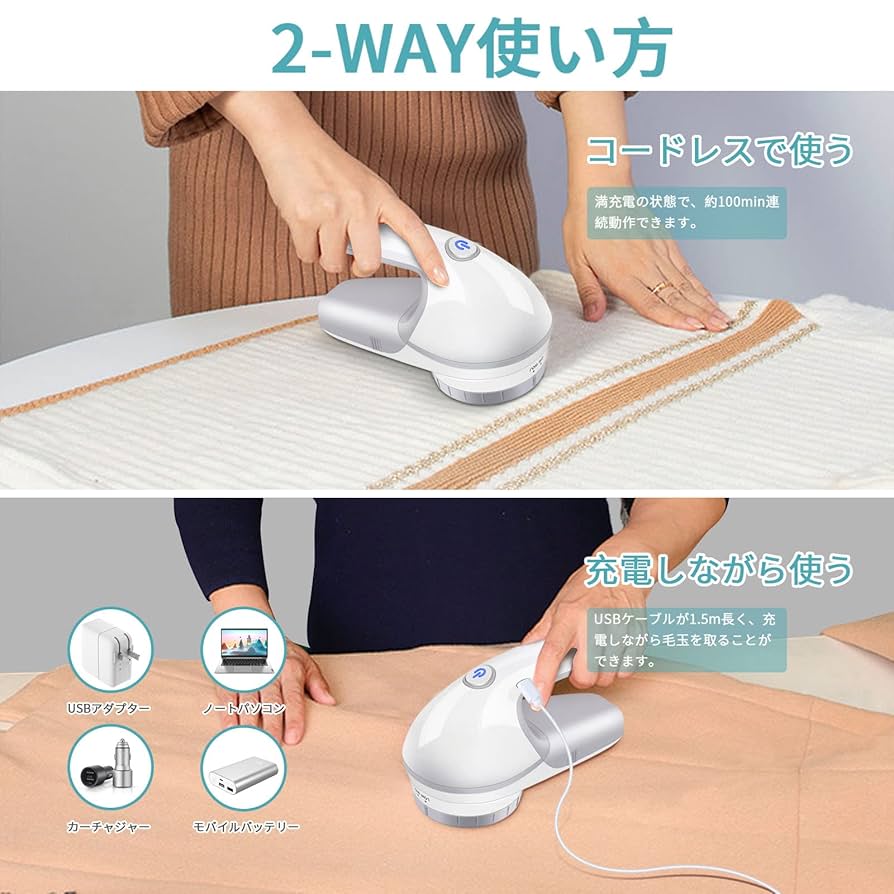 2-WAY使い方

コードレスで使う

満充電の状態で、約100min連続動作できます。

充電しながら使う

USBケーブルが1.5m長く、充電しながら毛玉を取ることができます。

USBアダプター

ノートパソコン

カーチャジャー

モバイルバッテリー