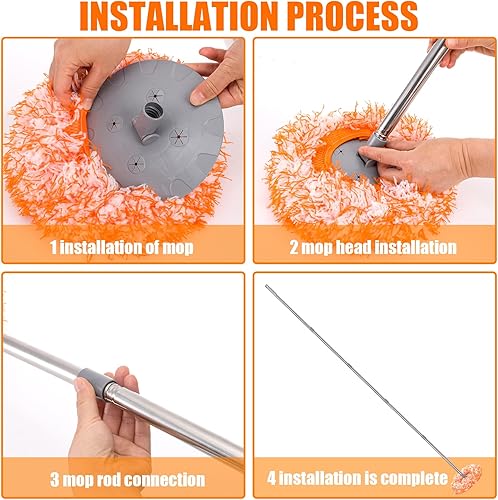 INSTALLATION PROCESS

1 installation of mop

2 mop head installation

3 mop rod connection

4 installation is complete