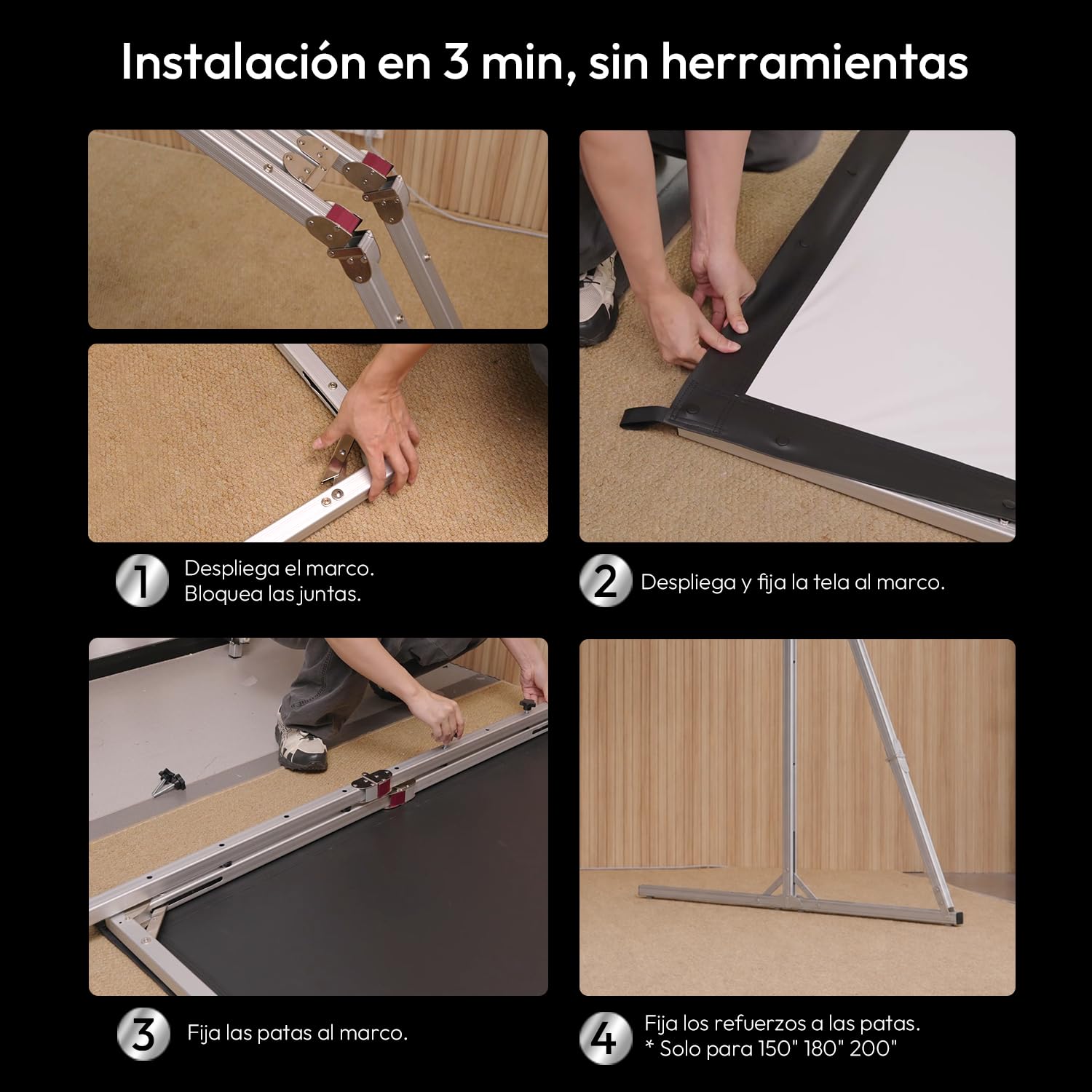 Instalación en 3 min, sin herramientas

1 Despliega el marco. Bloquea las juntas.

2 Despliega y fija la tela al marco.

3 Fija las patas al marco.

4 Fija los refuerzos a las patas. * Solo para 150" 180" 200"