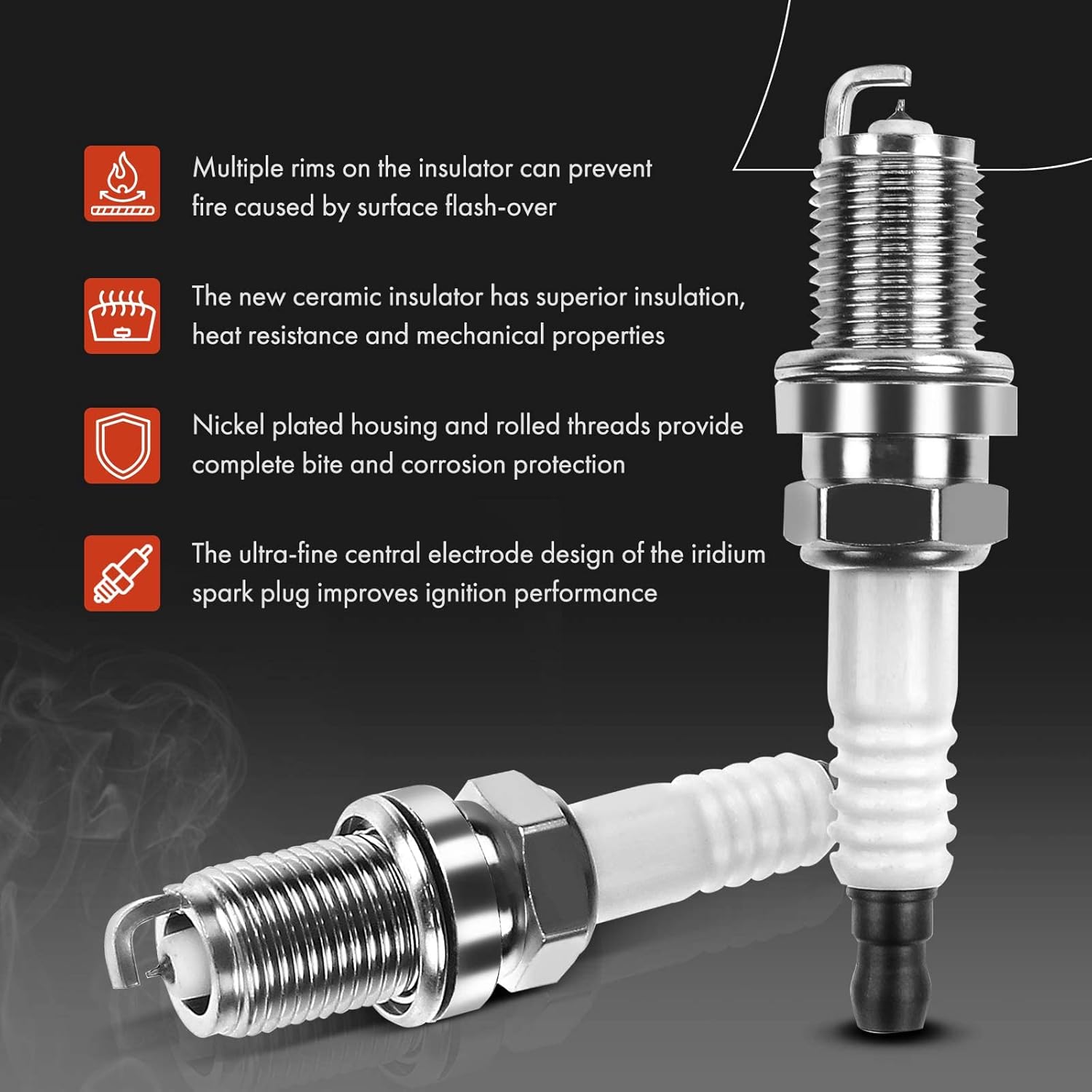 Multiple rims on the insulator can prevent fire caused by surface flash-over

The new ceramic insulator has superior insulation, heat resistance and mechanical properties

Nickel plated housing and rolled threads provide complete bite and corrosion protection

The ultra-fine central electrode design of the iridium spark plug improves ignition performance