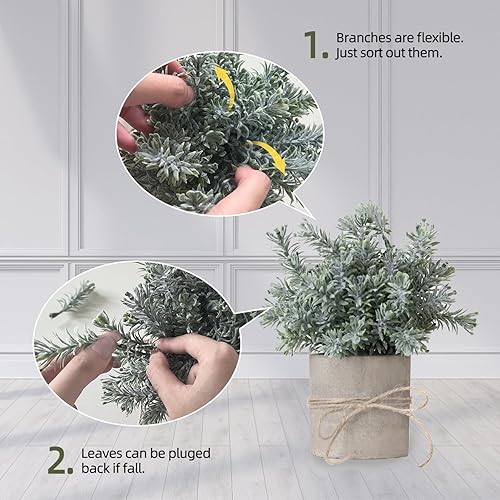 1. Branches are flexible. Just sort out them.

2. Leaves can be pluged back if fall.