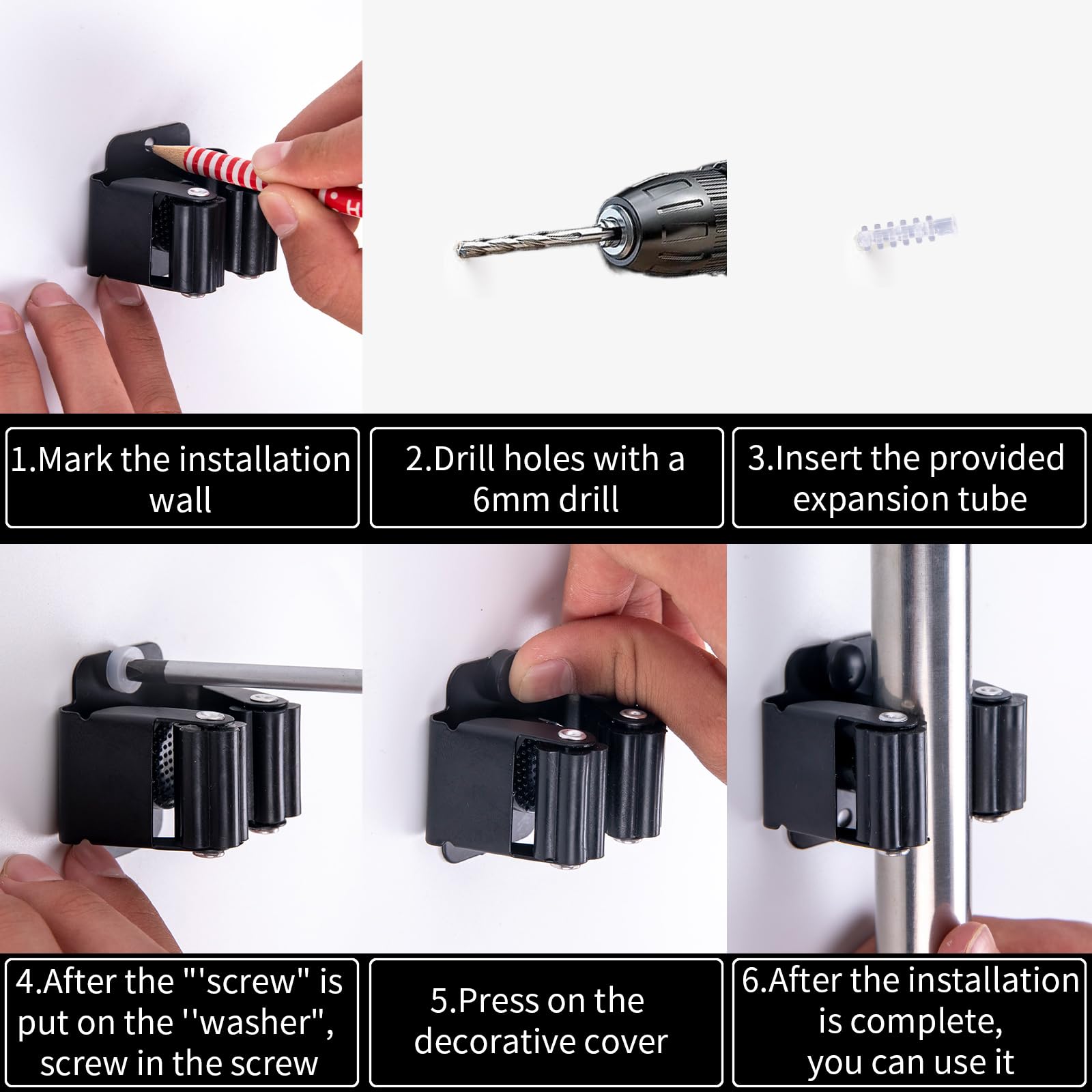 1.Mark the installation wall

2.Drill holes with a 6mm drill

3.Insert the provided expansion tube

4.After the "'screw" is put on the ''washer", screw in the screw

5.Press on the decorative cover

6.After the installation is complete, you can use it